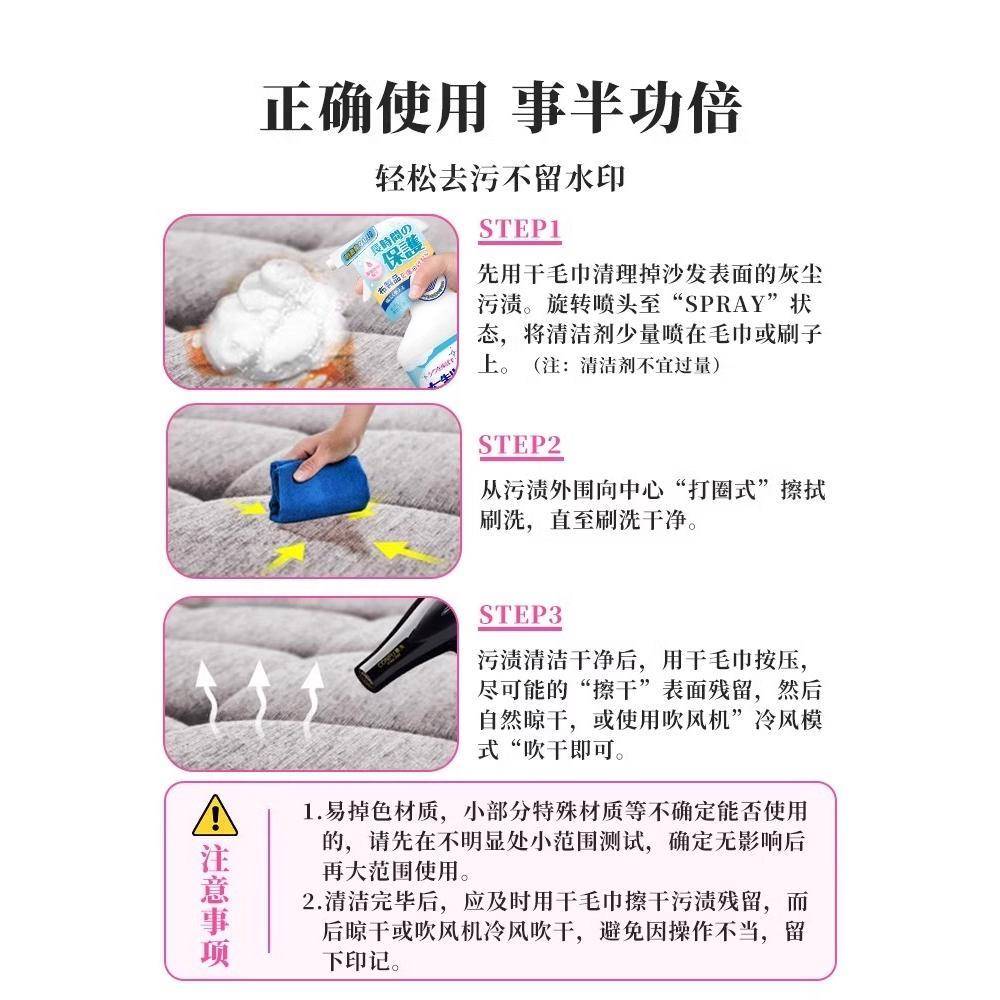 正确使用 事半功倍

轻松去污不留水印

長時間の保護

STEP1

先用干毛巾清理掉沙发表面的灰尘污渍。旋转喷头至“SPRAY”状态，将清洁剂少量喷在毛巾或刷子上。（注：清洁剂不宜过量）

STEP2

从污渍外围向中心“打圈式”擦拭刷洗，直至刷洗干净。

STEP3

污渍清洁干净后，用干毛巾按压，尽可能的“擦干”表面残留，然后自然晾干，或使用吹风机”冷风模式“吹干即可。

注意事项

1.易掉色材质，小部分特殊材质等不确定能否使用的，请先在不明显处小范围测试，确定无影响后再大范围使用。

2.清洁完毕后，应及时用干毛巾擦干污渍残留，而后晾干或吹风机冷风吹干，避免因操作不当，留下印记。