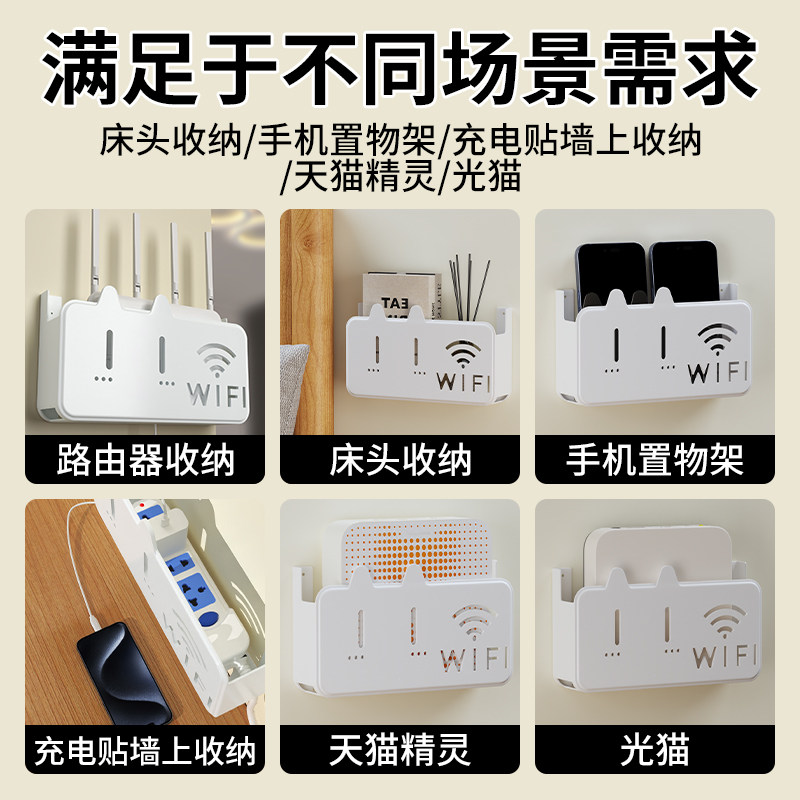 满足于不同场景需求
床头收纳/手机置物架/充电贴墙上收纳/天猫精灵/光猫

WIFI
路由器收纳

EAT
WIFI
床头收纳

WIFI
手机置物架

充电贴墙上收纳

WIFI
天猫精灵

WIFI
光猫