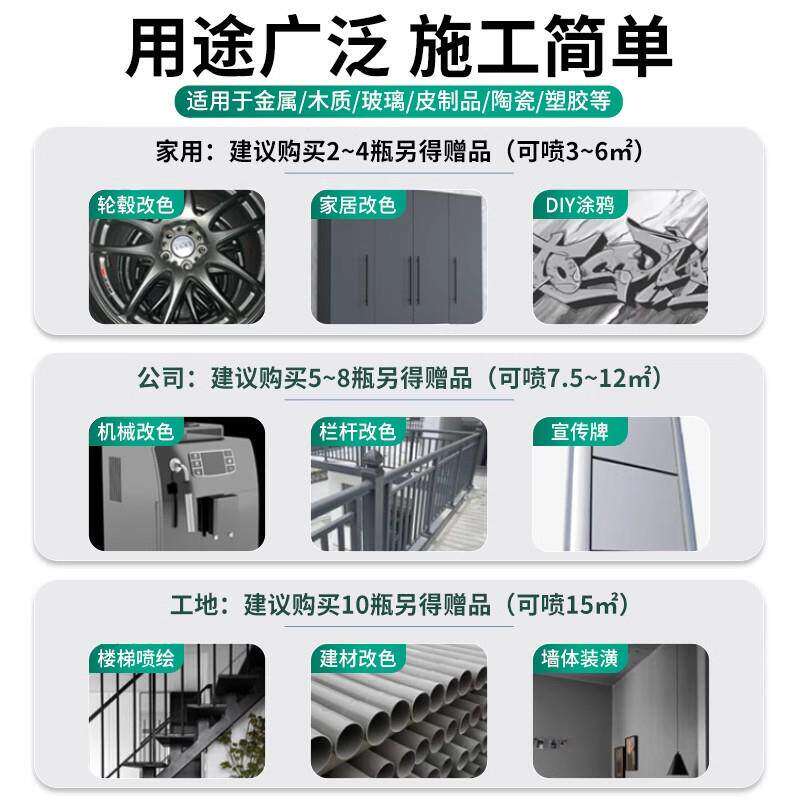 用途广泛 施工简单

适用于金属/木质/玻璃/皮制品/陶瓷/塑胶等

家用：建议购买2~4瓶另得赠品（可喷3~6㎡）

轮毂改色

家居改色

DIY涂鸦

公司：建议购买5~8瓶另得赠品（可喷7.5~12㎡）

机械改色

栏杆改色

宣传牌

工地：建议购买10瓶另得赠品（可喷15㎡）

楼梯喷绘

建材改色

墙体装潢