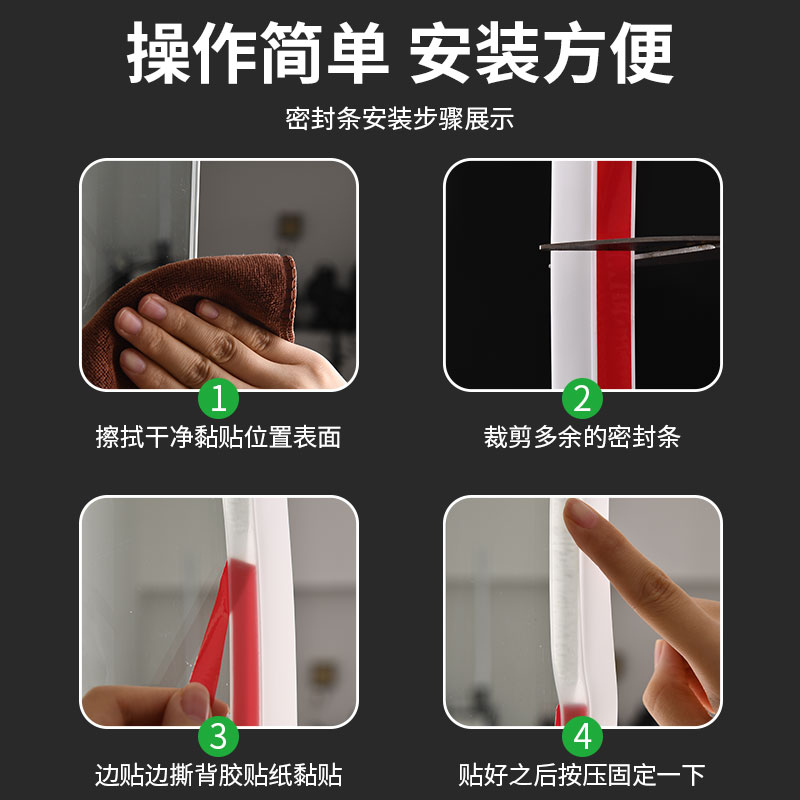 操作简单 安装方便

密封条安装步骤展示

1
擦拭干净黏贴位置表面

2
裁剪多余的密封条

3
边贴边撕背胶贴纸黏贴

4
贴好之后按压固定一下