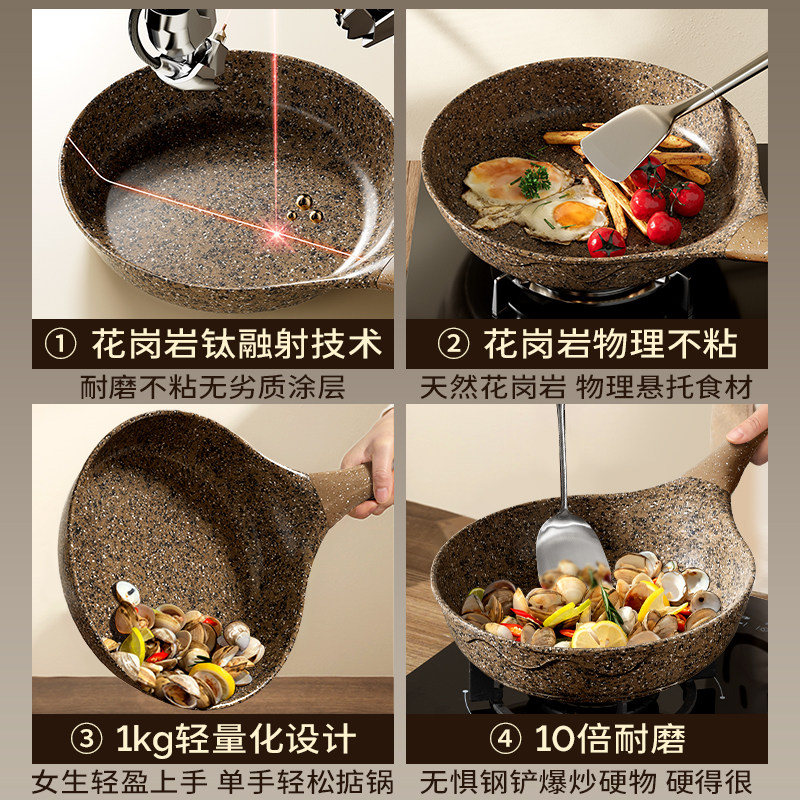 ① 花岗岩钛融射技术
耐磨不粘无劣质涂层

② 花岗岩物理不粘
天然花岗岩 物理悬托食材

③ 1kg轻量化设计
女生轻盈上手 单手轻松掂锅

④ 10倍耐磨
无惧钢铲爆炒硬物 硬得很