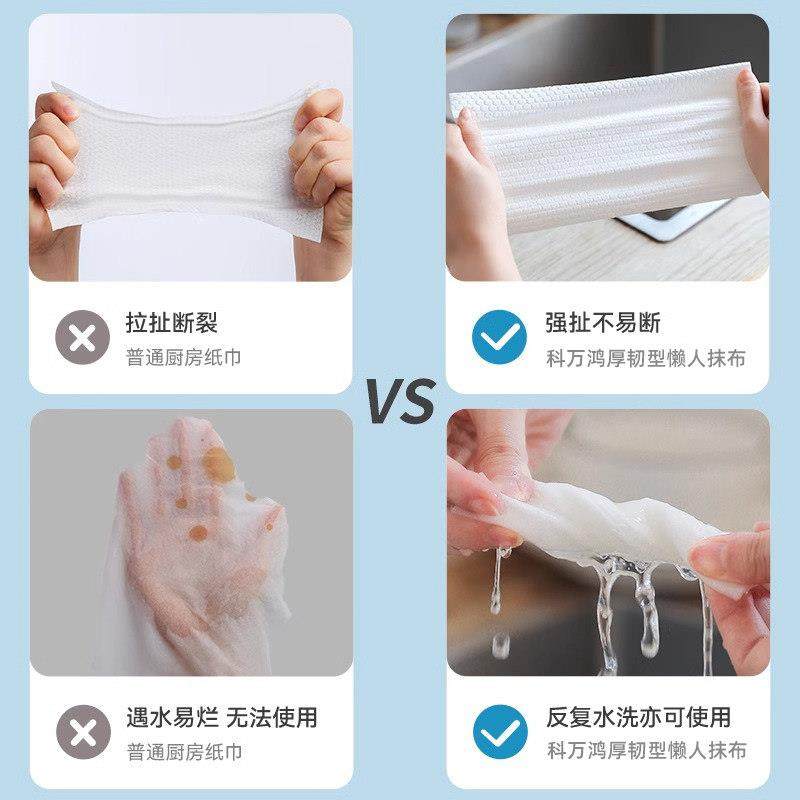 拉扯断裂
普通厨房纸巾

强扯不易断
科万鸿厚韧型懒人抹布

VS

遇水易烂 无法使用
普通厨房纸巾

反复水洗亦可使用
科万鸿厚韧型懒人抹布