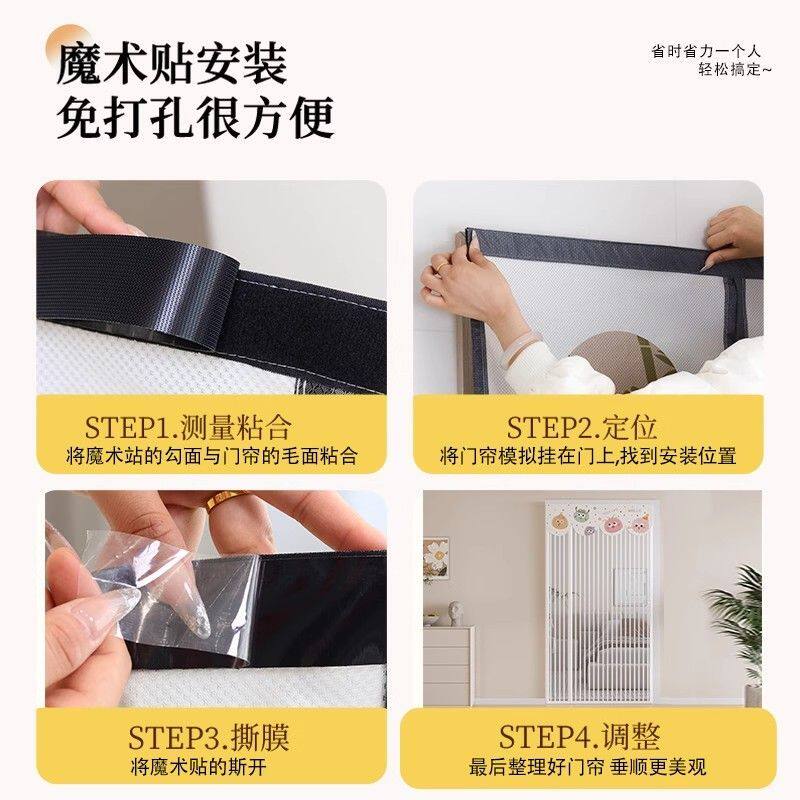 魔术贴安装
免打孔很方便

省时省力一个人
轻松搞定~

STEP1.测量粘合
将魔术站的勾面与门帘的毛面粘合

STEP2.定位
将门帘模拟挂在门上,找到安装位置

STEP3.撕膜
将魔术贴的斯开

STEP4.调整
最后整理好门帘 垂顺更美观