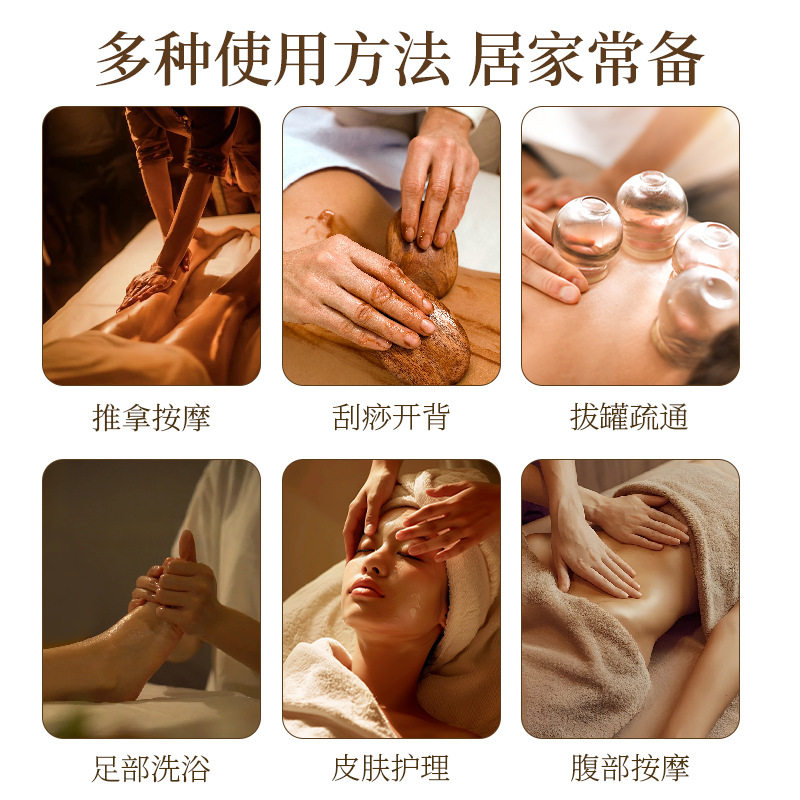 多种使用方法 居家常备

推拿按摩

刮痧开背

拔罐疏通

足部洗浴

皮肤护理

腹部按摩