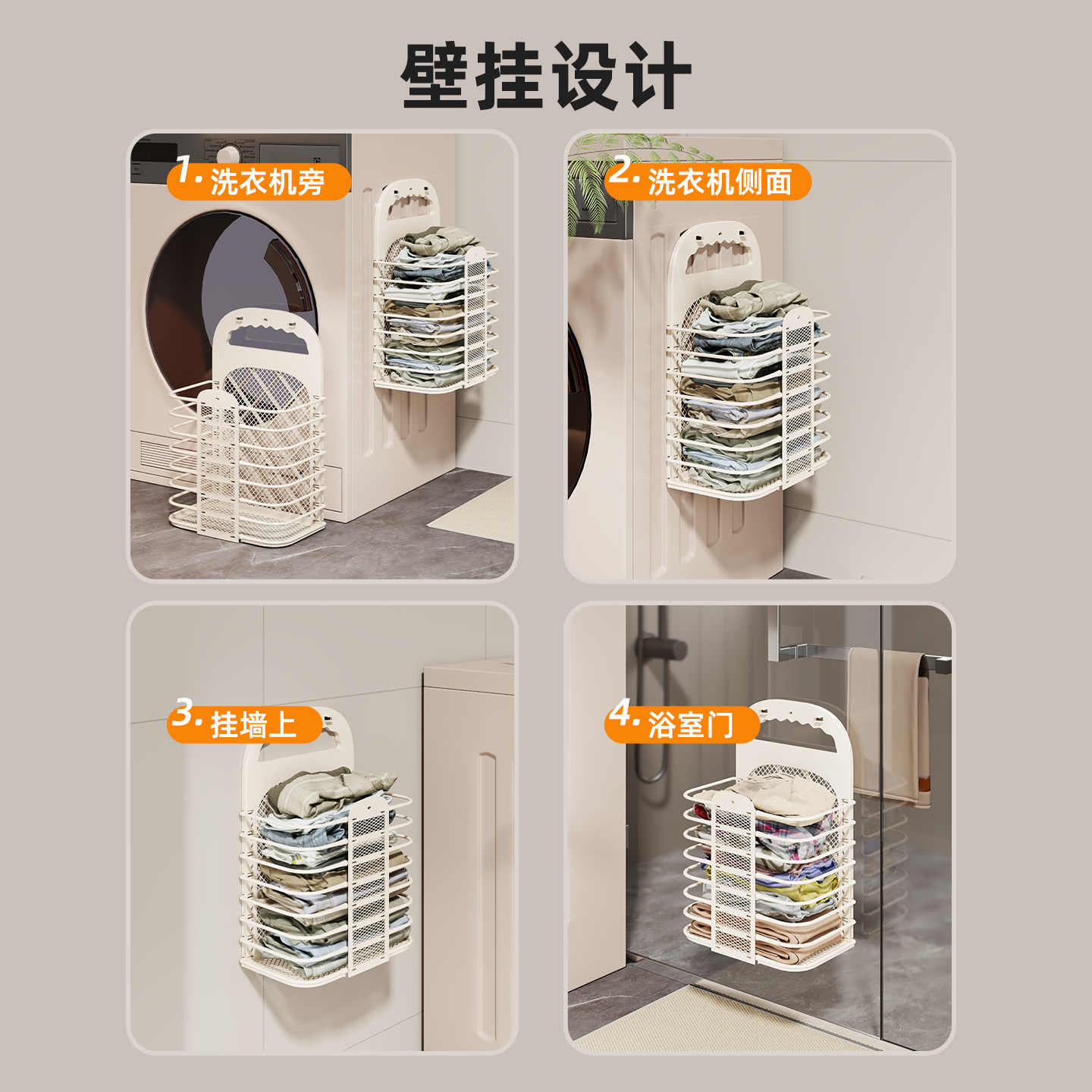 壁挂设计

1. 洗衣机旁

2. 洗衣机侧面

3. 挂墙上

4. 浴室门