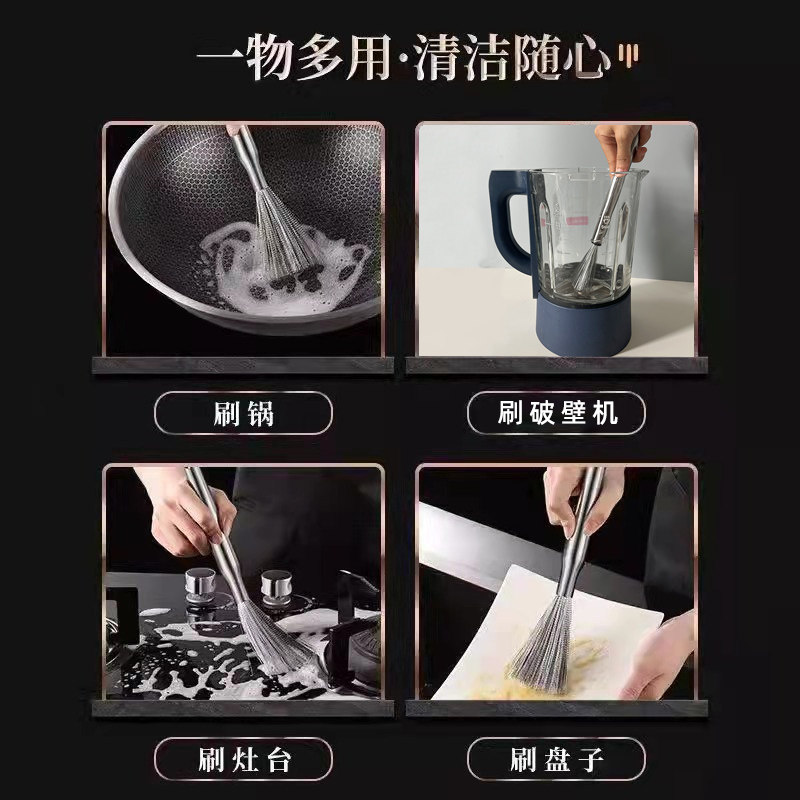 一物多用·清洁随心

刷锅

刷破壁机

刷灶台

刷盘子