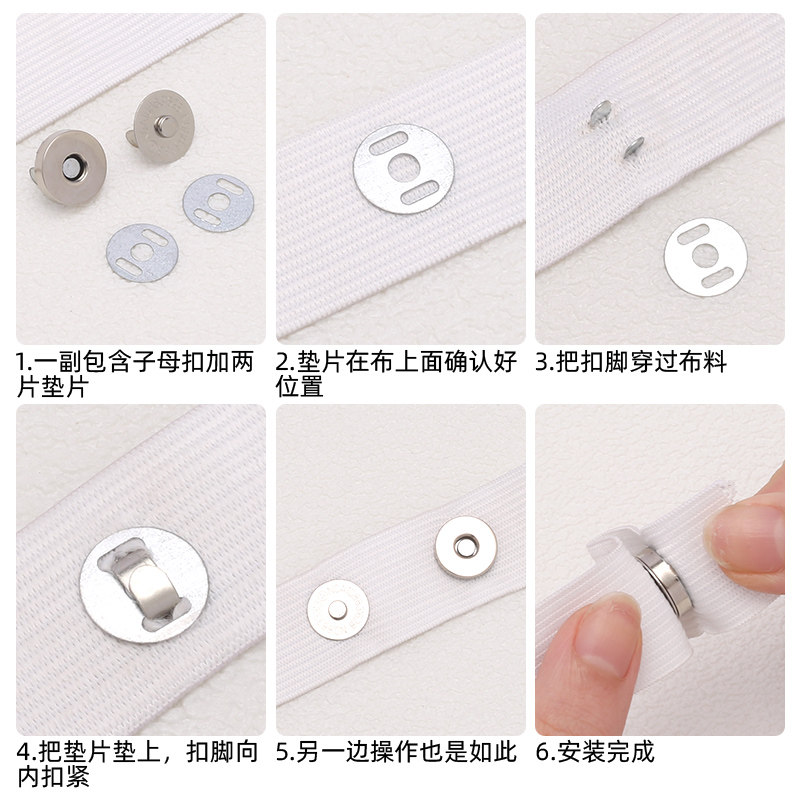 1.一副包含子母扣加两片垫片

2.垫片在布上面确认好位置

3.把扣脚穿过布料

4.把垫片垫上，扣脚向内扣紧

5.另一边操作也是如此

6.安装完成