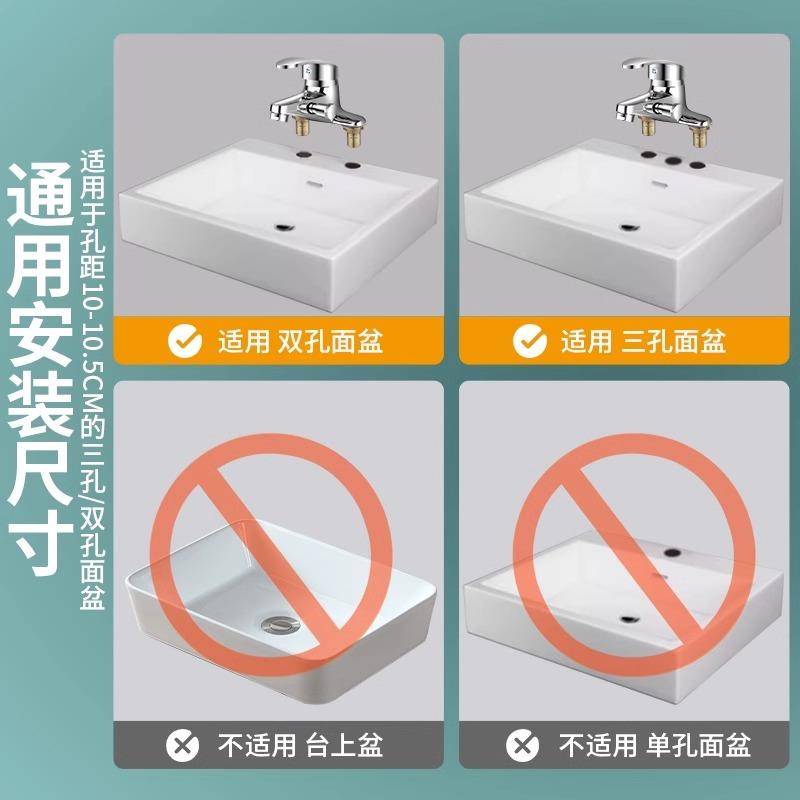 通用安装尺寸

适用于孔距10-10.5CM的三孔/双孔面盆

适用 双孔面盆

适用 三孔面盆

不适用 台上盆

不适用 单孔面盆