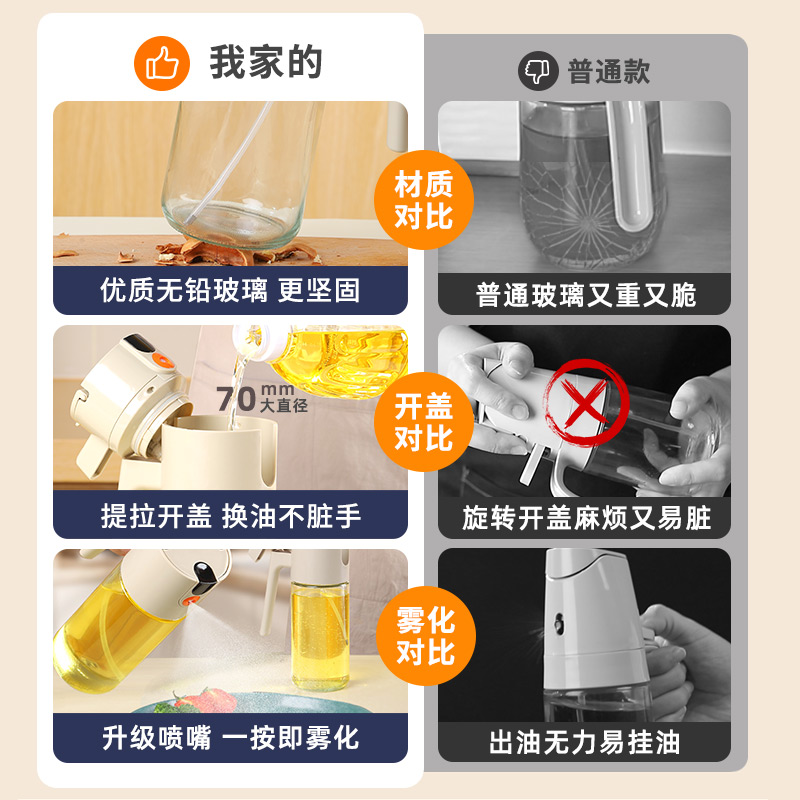 我家的

普通款

材质对比

优质无铅玻璃 更坚固

普通玻璃又重又脆

70mm 大直径

开盖对比

提拉开盖 换油不脏手

旋转开盖麻烦又易脏

雾化对比

升级喷嘴 一按即雾化

出油无力易挂油