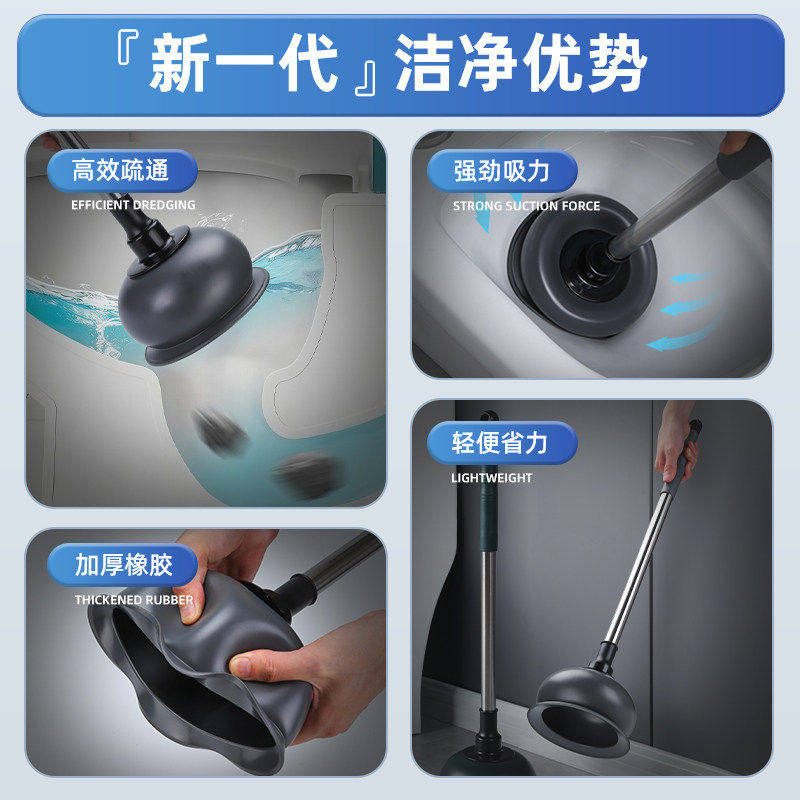 『新一代』洁净优势

高效疏通
EFFICIENT DREDGING

强劲吸力
STRONG SUCTION FORCE

轻便省力
LIGHTWEIGHT

加厚橡胶
THICKENED RUBBER