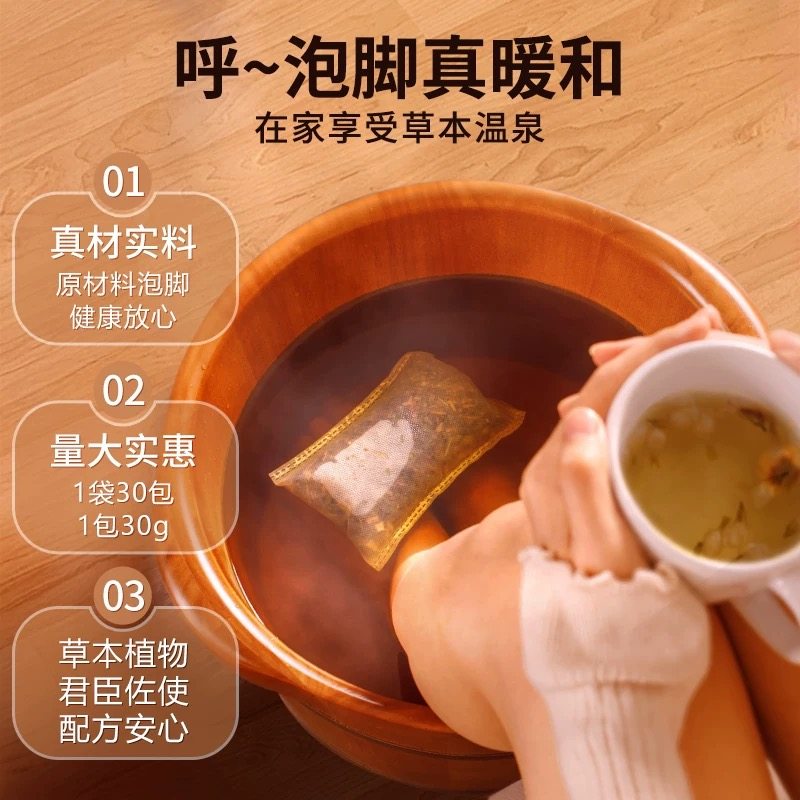 呼~泡脚真暖和
在家享受草本温泉

01
真材实料
原材料泡脚
健康放心

02
量大实惠
1袋30包
1包30g

03
草本植物
君臣佐使
配方安心