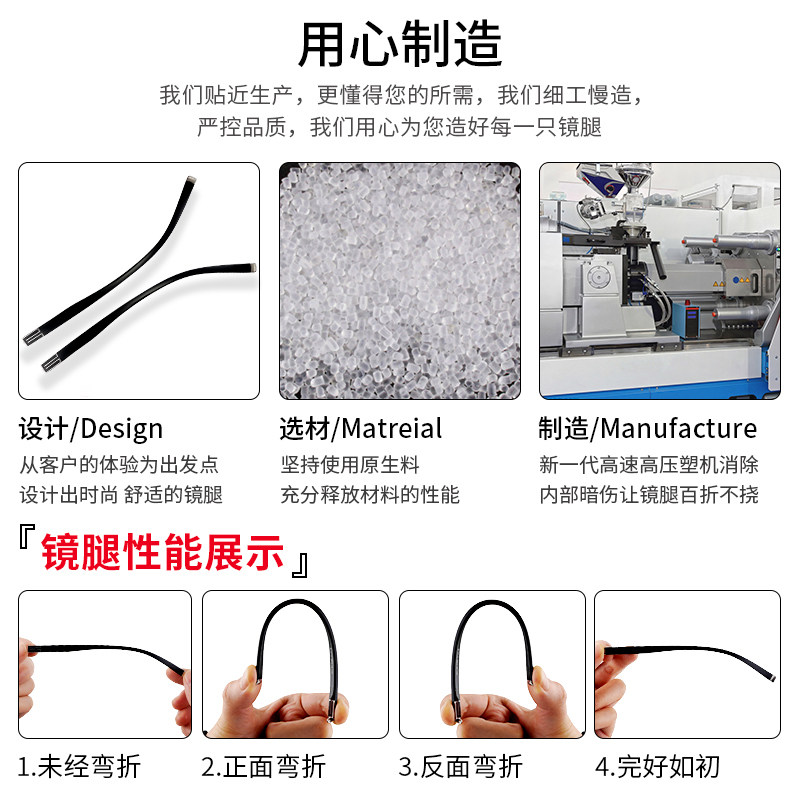 用心制造

我们贴近生产，更懂得您的所需，我们细工慢造，严控品质，我们用心为您造好每一只镜腿

设计/Design
从客户的体验为出发点
设计出时尚 舒适的镜腿

选材/Matreial
坚持使用原生料
充分释放材料的性能

制造/Manufacture
新一代高速高压塑机消除
内部暗伤让镜腿百折不挠

『镜腿性能展示』

1.未经弯折

2.正面弯折

3.反面弯折

4.完好如初