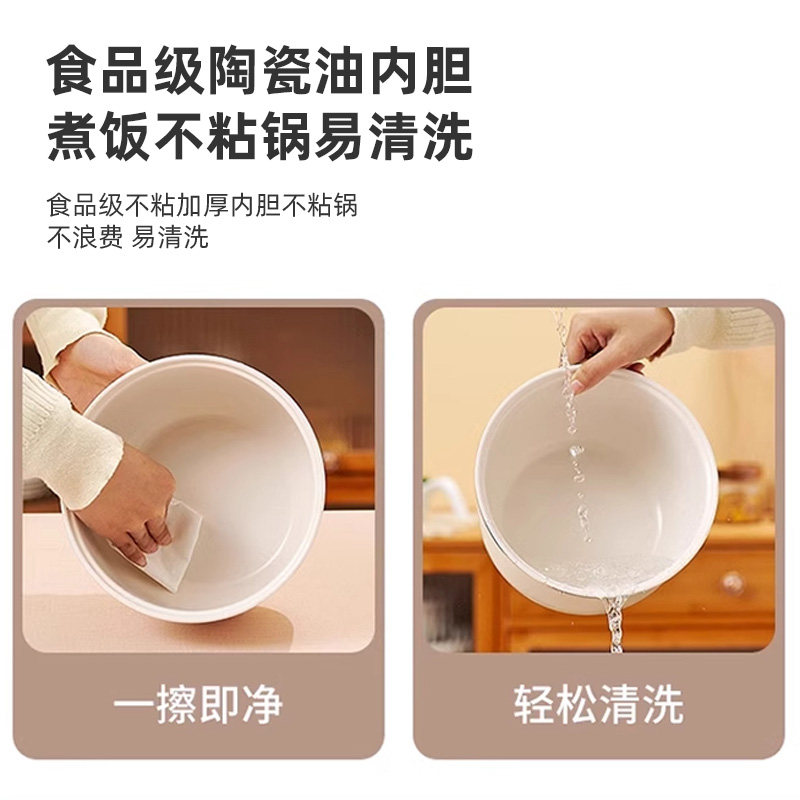 食品级陶瓷油内胆
煮饭不粘锅易清洗

食品级不粘加厚内胆不粘锅
不浪费 易清洗

一擦即净

轻松清洗