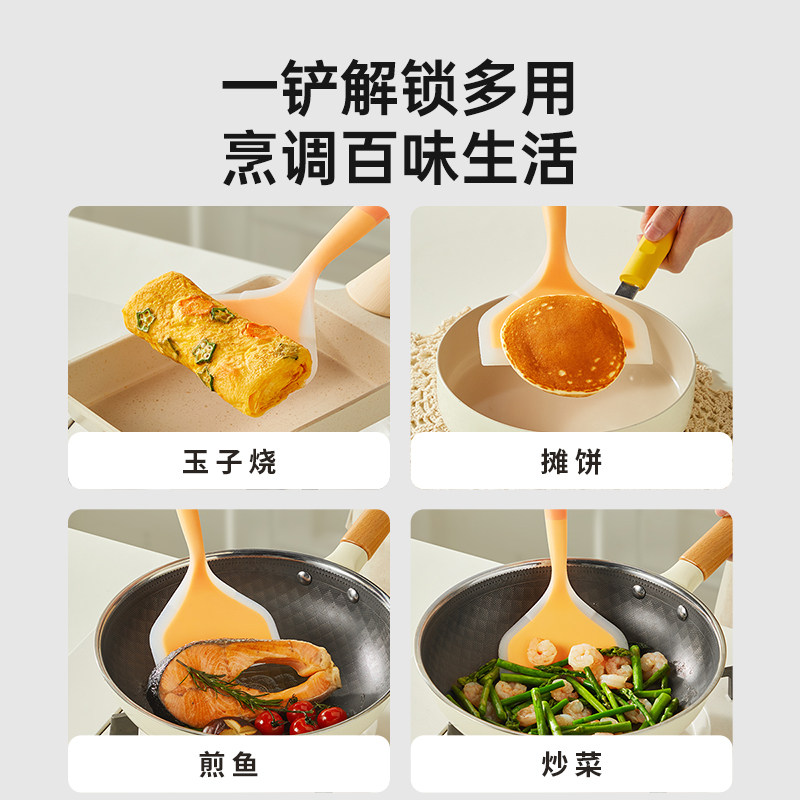 一铲解锁多用
烹调百味生活

玉子烧

摊饼

煎鱼

炒菜