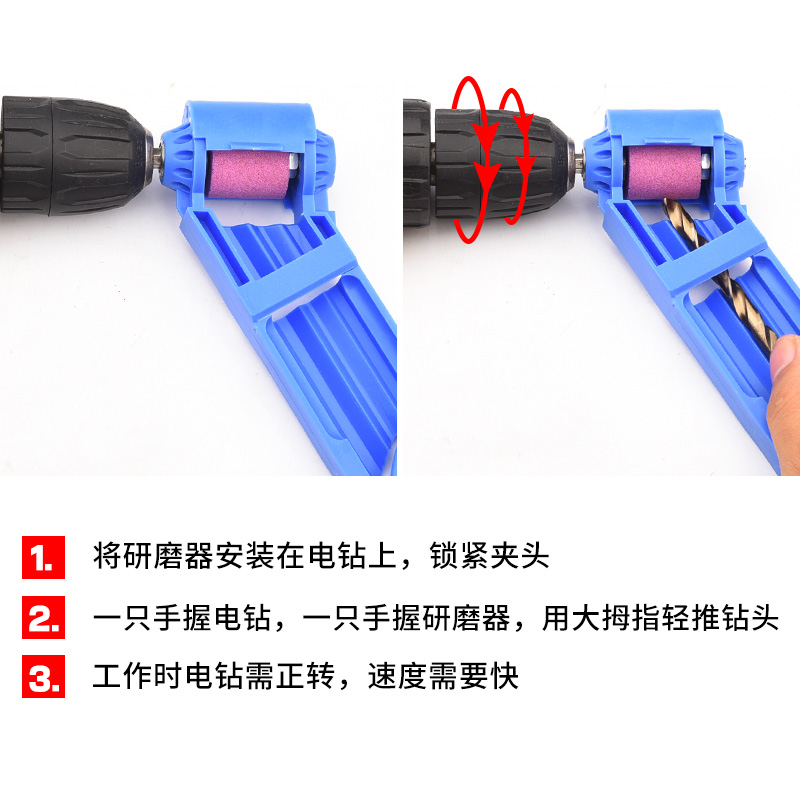 1. 将研磨器安装在电钻上，锁紧夹头

2. 一只手握电钻，一只手握研磨器，用大拇指轻推钻头

3. 工作时电钻需正转，速度需要快