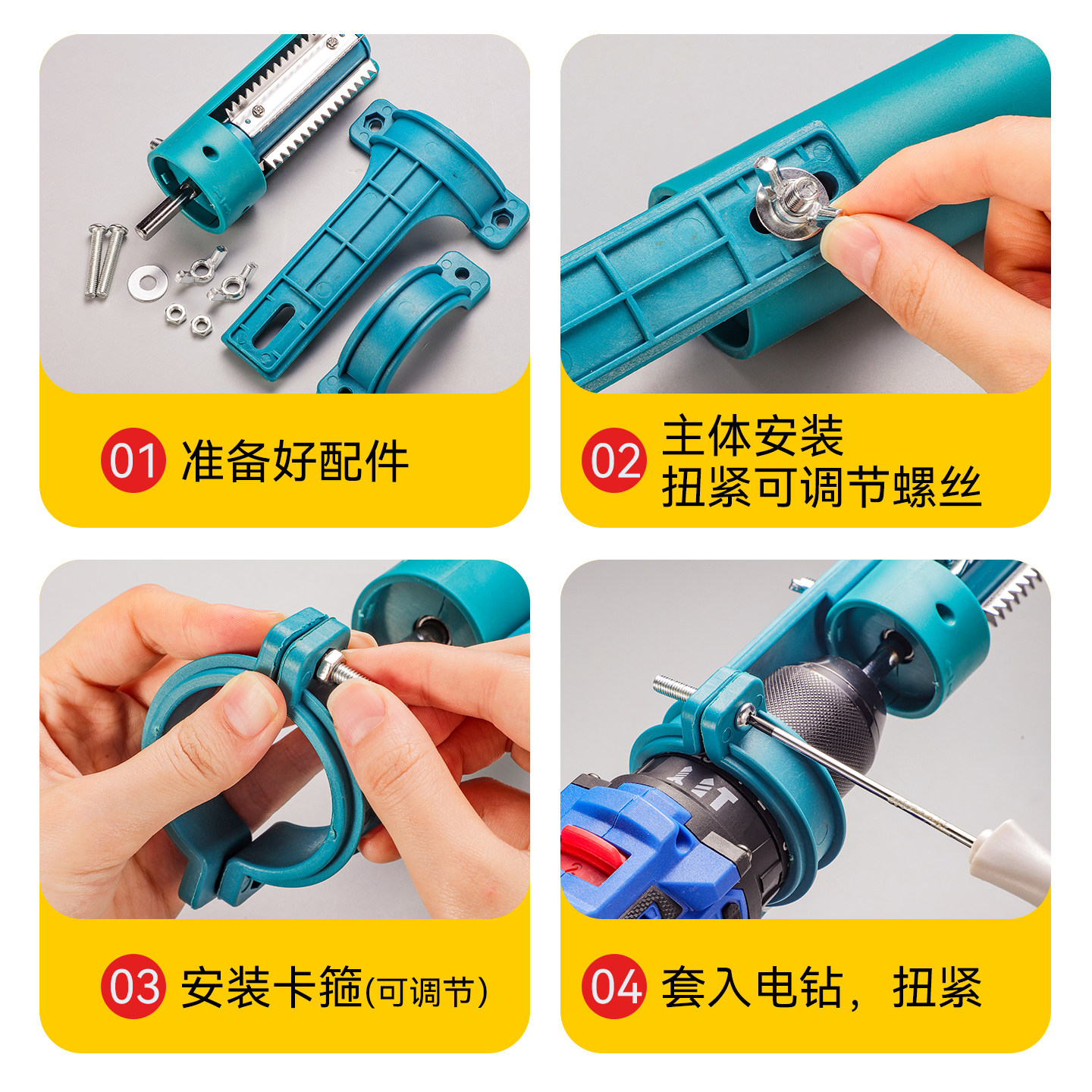 01 准备好配件

02 主体安装
扭紧可调节螺丝

03 安装卡箍(可调节)

04 套入电钻，扭紧