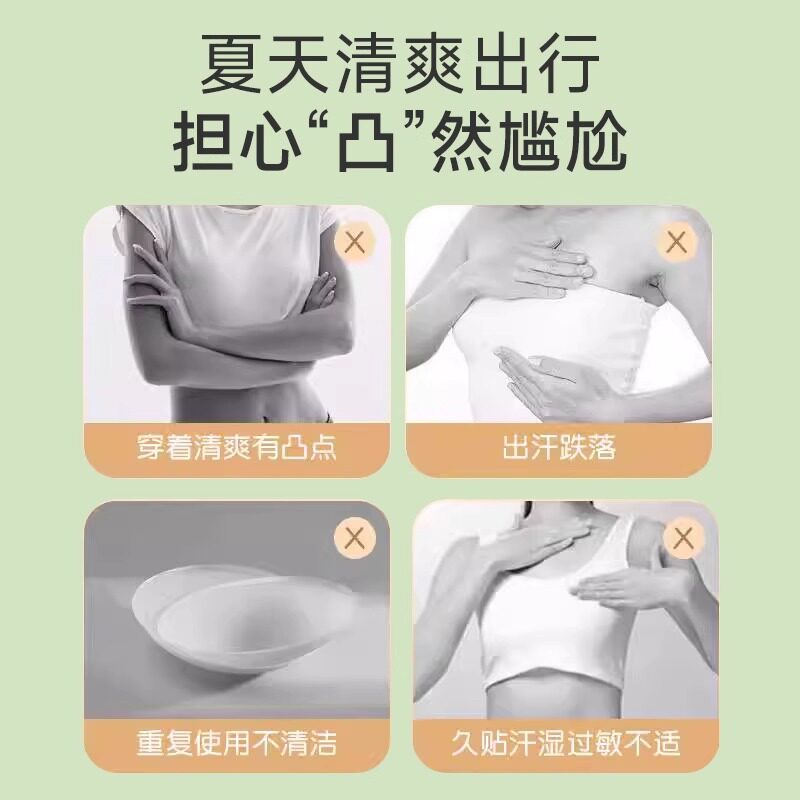 夏天清爽出行
担心“凸”然尴尬

×
穿着清爽有凸点

×
出汗跌落

×
重复使用不清洁

×
久贴汗湿过敏不适