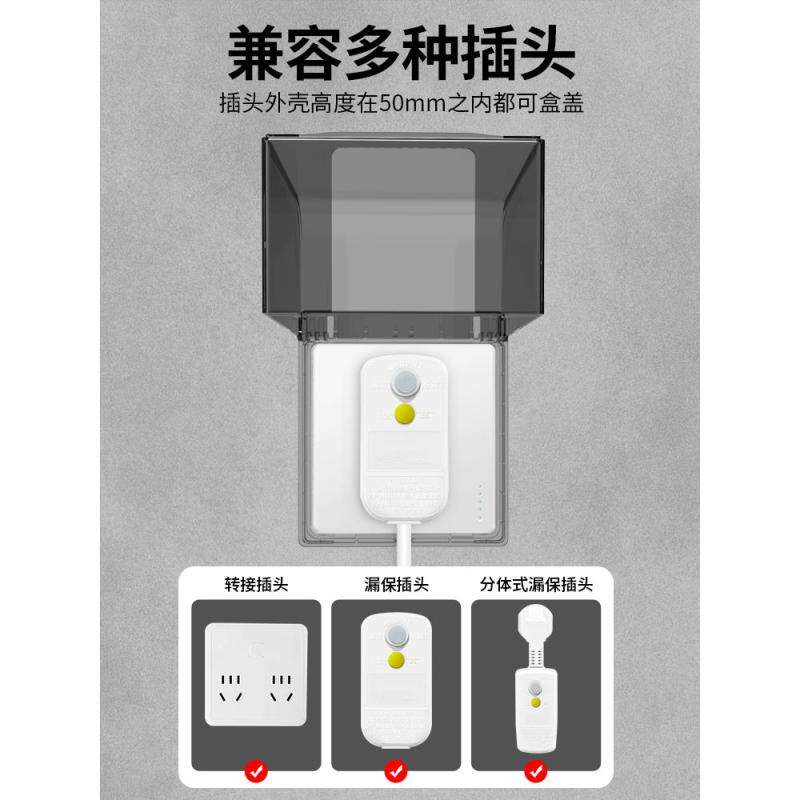 兼容多种插头

插头外壳高度在50mm之内都可盒盖

转接插头

漏保插头

分体式漏保插头