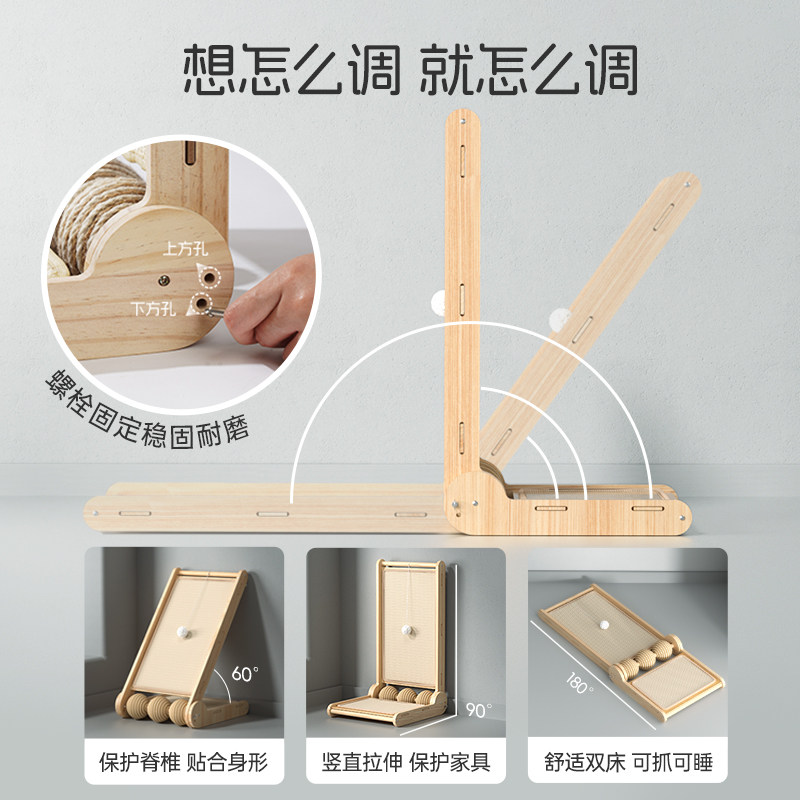 想怎么调 就怎么调

上方孔

下方孔

螺栓固定稳固耐磨

60°

保护脊椎 贴合身形

90°

竖直拉伸 保护家具

180°

舒适双床 可抓可睡