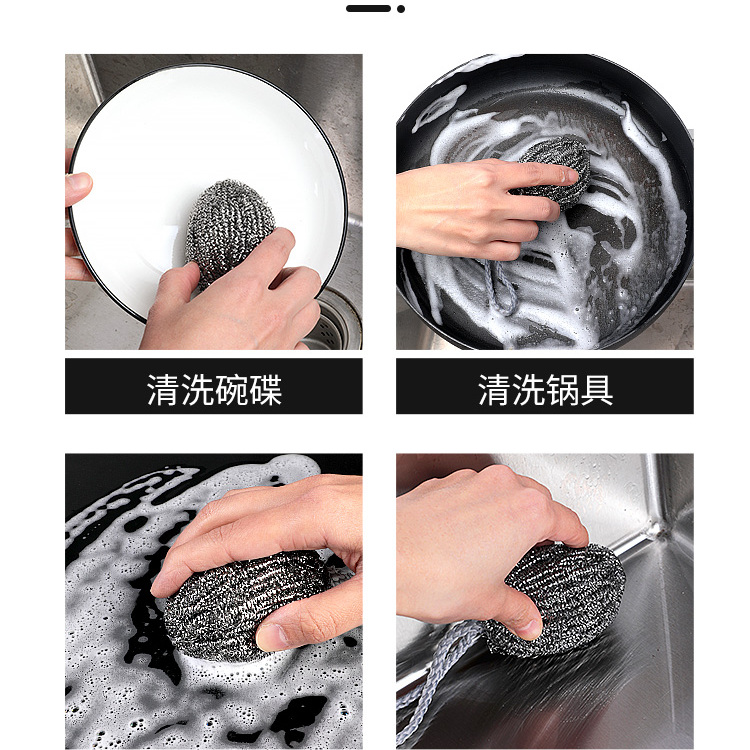 清洗碗碟

清洗锅具