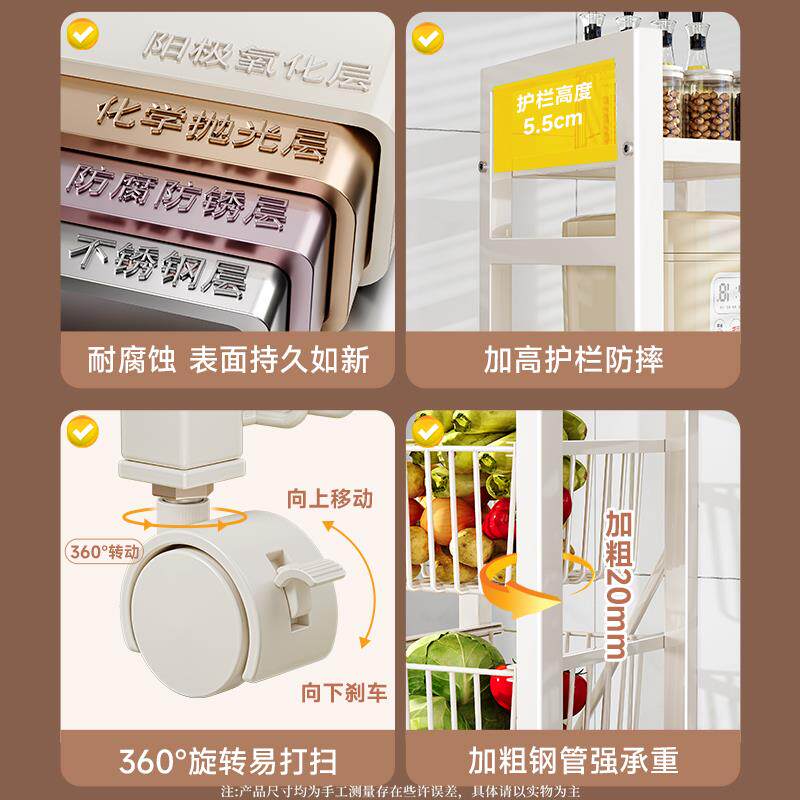 阳极氧化层
化学抛光层
防腐防锈层
不锈钢层

耐腐蚀 表面持久如新

护栏高度
5.5cm

加高护栏防摔

向上移动
360°转动
向下刹车

360°旋转易打扫

加粗20mm

加粗钢管强承重

注:产品尺寸均为手工测量存在些许误差,具体请以实物为主