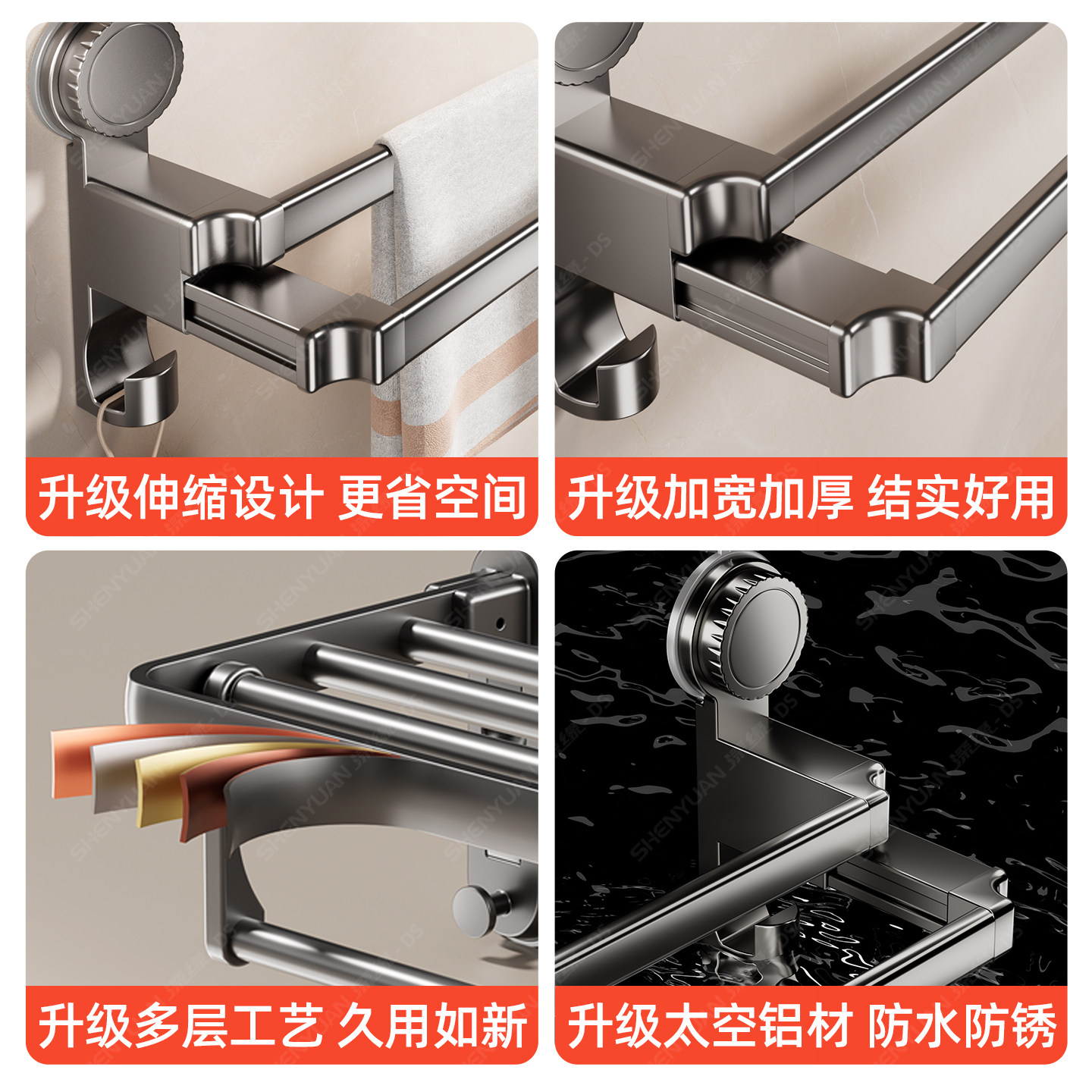 升级伸缩设计 更省空间

升级加宽加厚 结实好用

升级多层工艺 久用如新

升级太空铝材 防水防锈

SHENYUAN