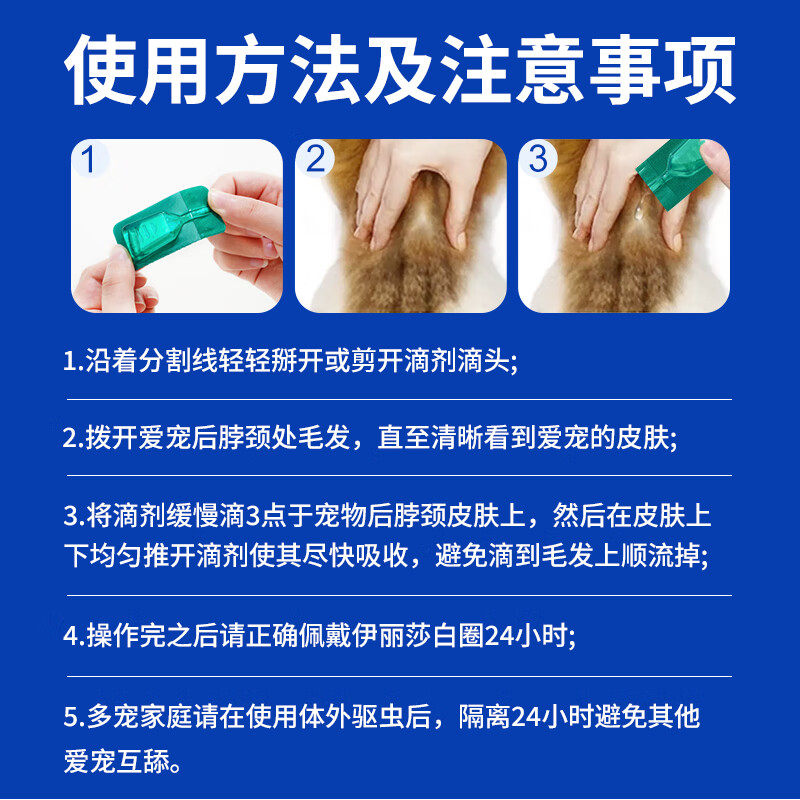 使用方法及注意事项

1

2

3

1.沿着分割线轻轻掰开或剪开滴剂滴头;

2.拨开爱宠后脖颈处毛发，直至清晰看到爱宠的皮肤;

3.将滴剂缓慢滴3点于宠物后脖颈皮肤上，然后在皮肤上下均匀推开滴剂使其尽快吸收，避免滴到毛发上顺流掉;

4.操作完之后请正确佩戴伊丽莎白圈24小时;

5.多宠家庭请在使用体外驱虫后，隔离24小时避免其他爱宠互舔。