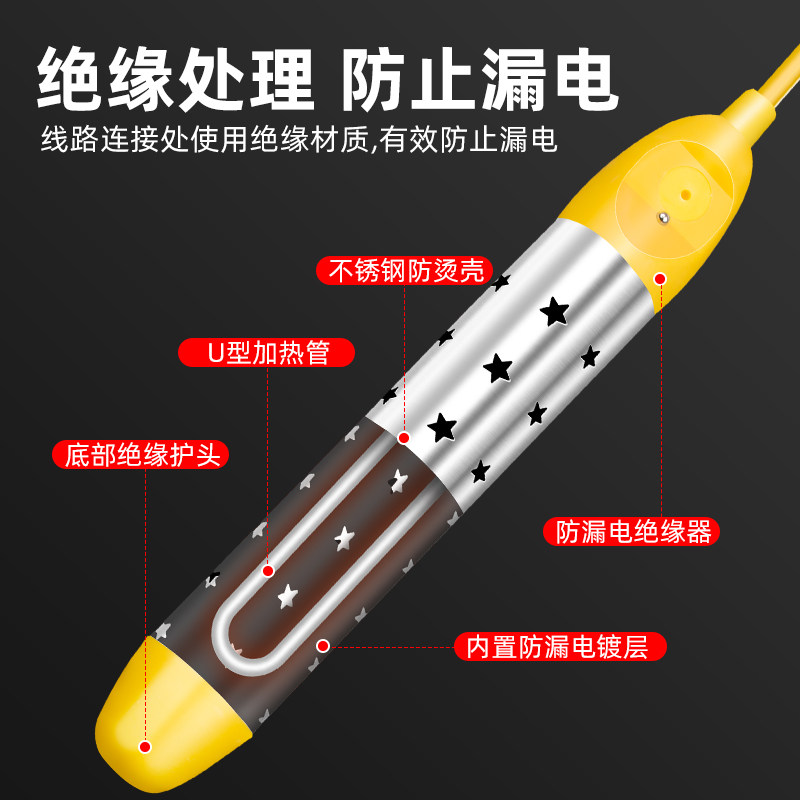 绝缘处理 防止漏电

线路连接处使用绝缘材质,有效防止漏电

不锈钢防烫壳

U型加热管

底部绝缘护头

防漏电绝缘器

内置防漏电镀层