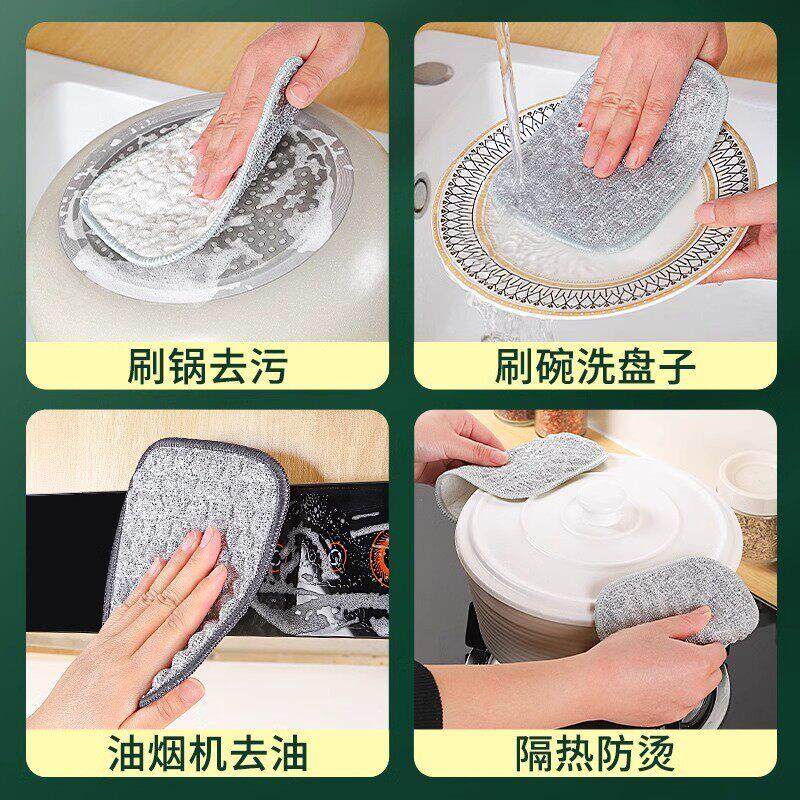 刷锅去污

刷碗洗盘子

油烟机去油

隔热防烫