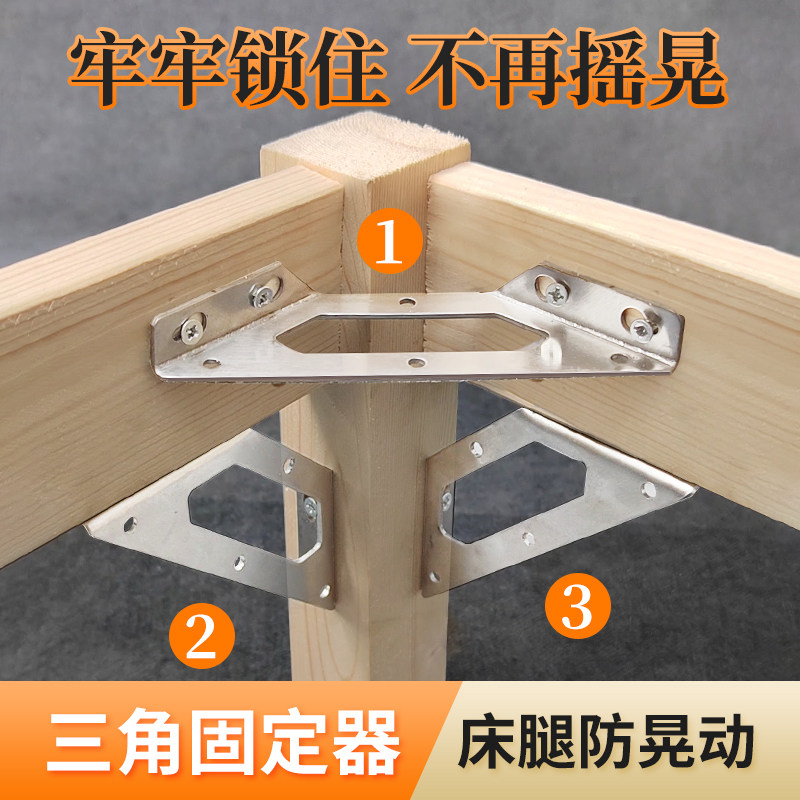 牢牢锁住 不再摇晃

1

2

3

三角固定器

床腿防晃动