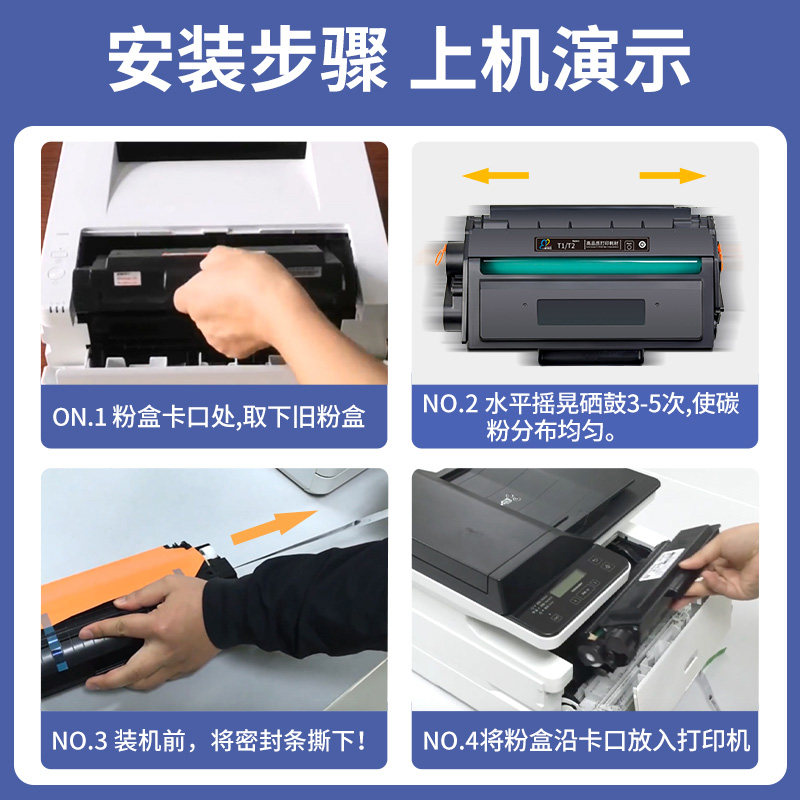 安装步骤 上机演示

T1/T2

ON.1 粉盒卡口处,取下旧粉盒

NO.2 水平摇晃硒鼓3-5次,使碳粉分布均匀。

NO.3 装机前，将密封条撕下！

NO.4将粉盒沿卡口放入打印机