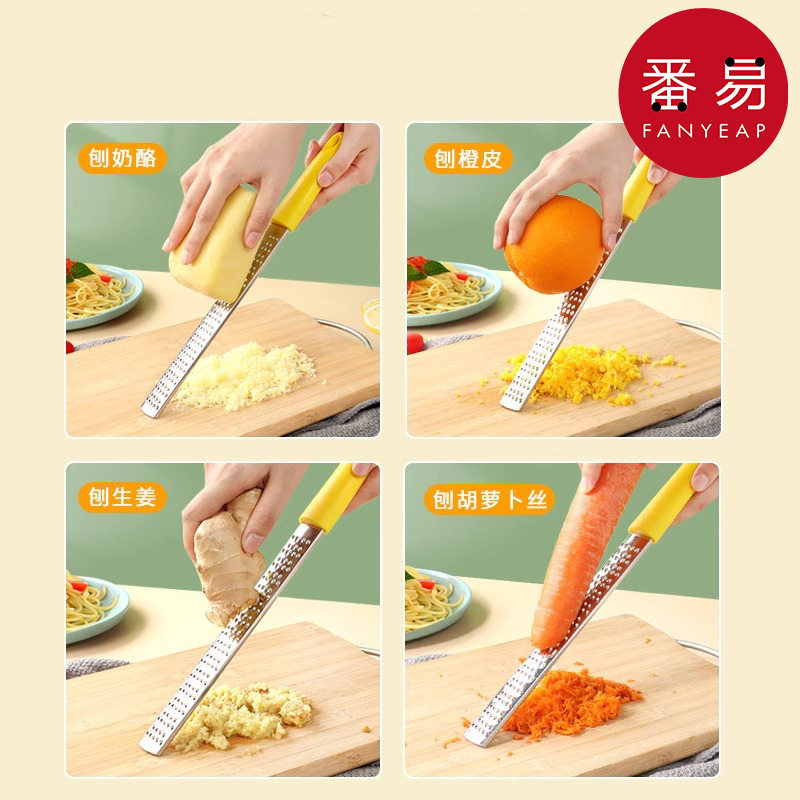 番易
FANYEAP

刨奶酪

刨橙皮

刨生姜

刨胡萝卜丝