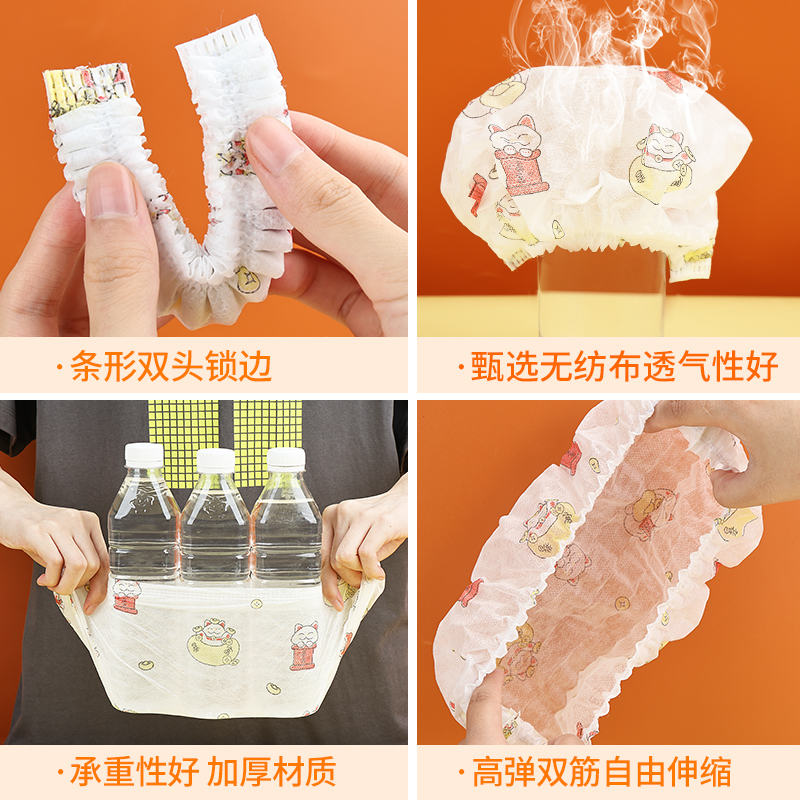 ·条形双头锁边

·甄选无纺布透气性好

·承重性好 加厚材质

·高弹双筋自由伸缩