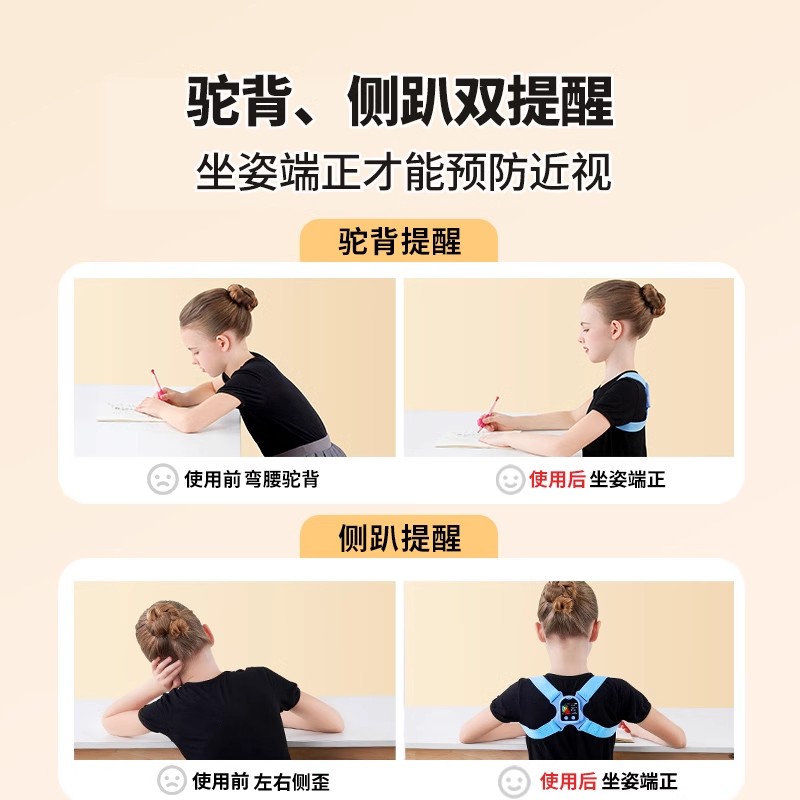 驼背、侧趴双提醒
坐姿端正才能预防近视

驼背提醒

使用前 弯腰驼背

使用后 坐姿端正

侧趴提醒

使用前 左右侧歪

使用后 坐姿端正