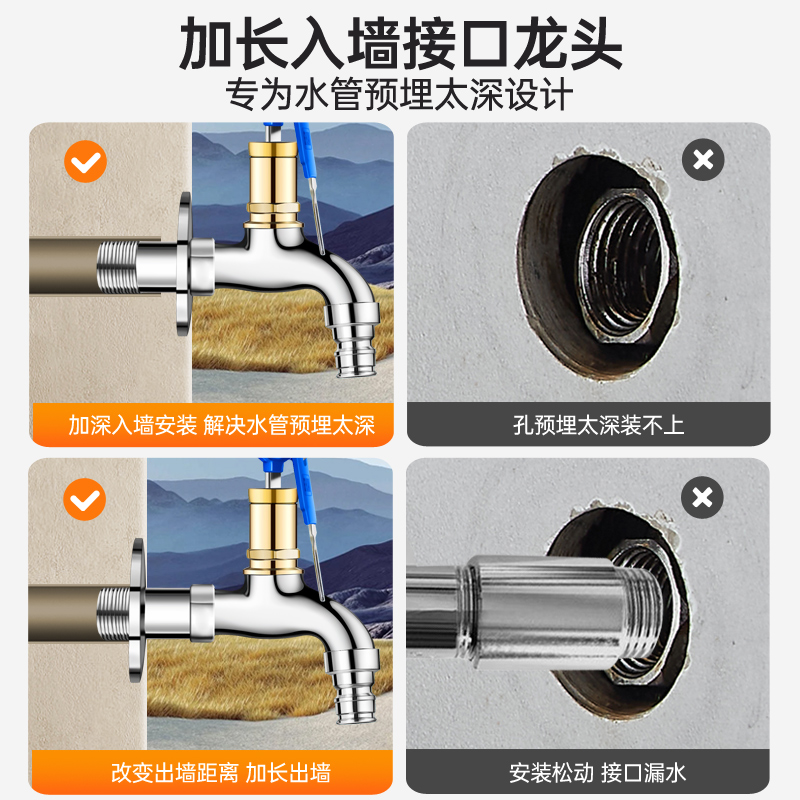 加长入墙接口龙头
专为水管预埋太深设计

加深入墙安装 解决水管预埋太深

孔预埋太深装不上

改变出墙距离 加长出墙

安装松动 接口漏水