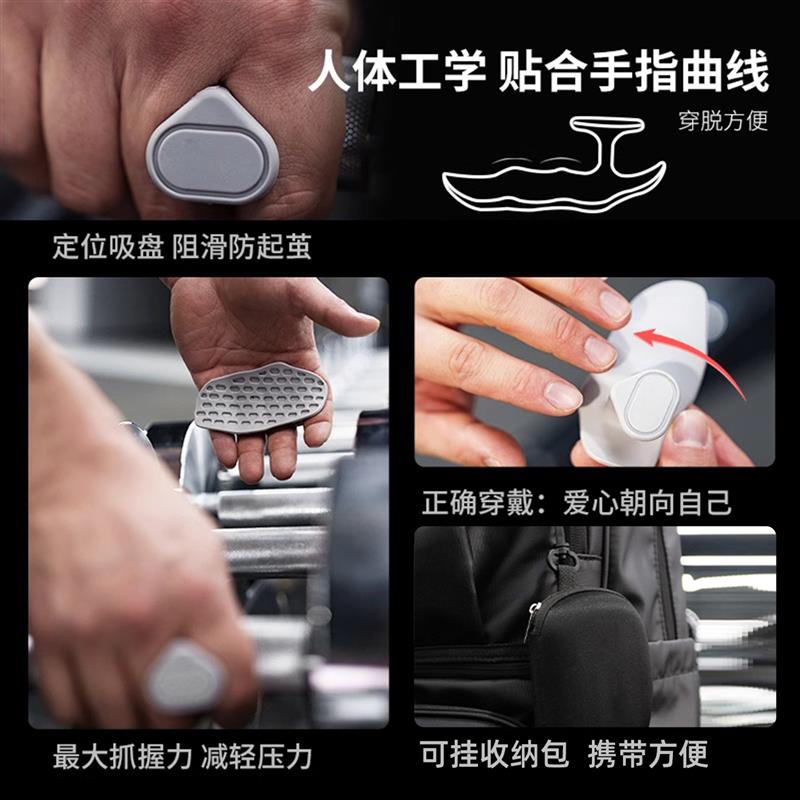 人体工学 贴合手指曲线

穿脱方便

定位吸盘 阻滑防起茧

正确穿戴：爱心朝向自己

最大抓握力 减轻压力

可挂收纳包 携带方便