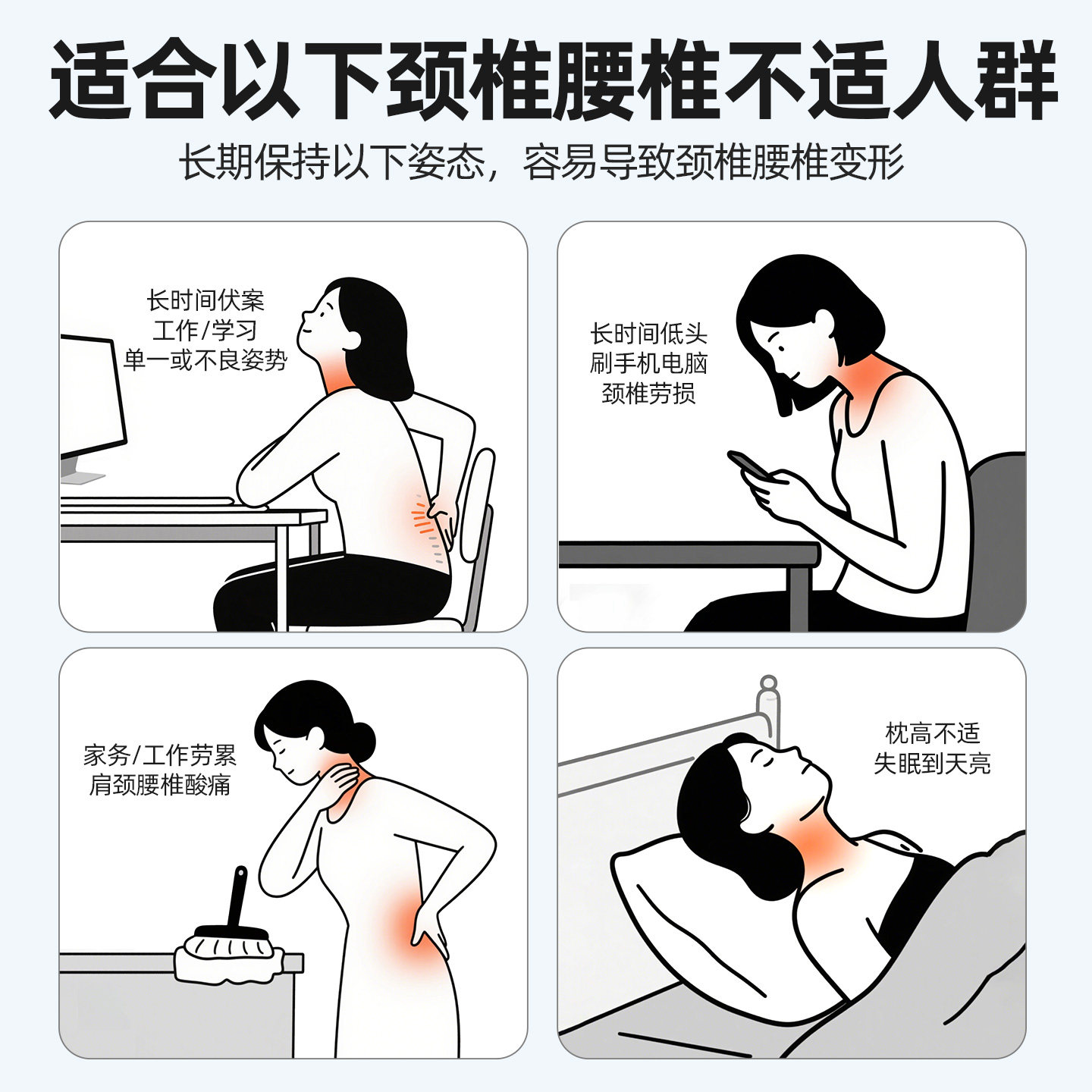 适合以下颈椎腰椎不适人群

长期保持以下姿态，容易导致颈椎腰椎变形

长时间伏案
工作/学习
单一或不良姿势

长时间低头
刷手机电脑
颈椎劳损

家务/工作劳累
肩颈腰椎酸痛

枕高不适
失眠到天亮