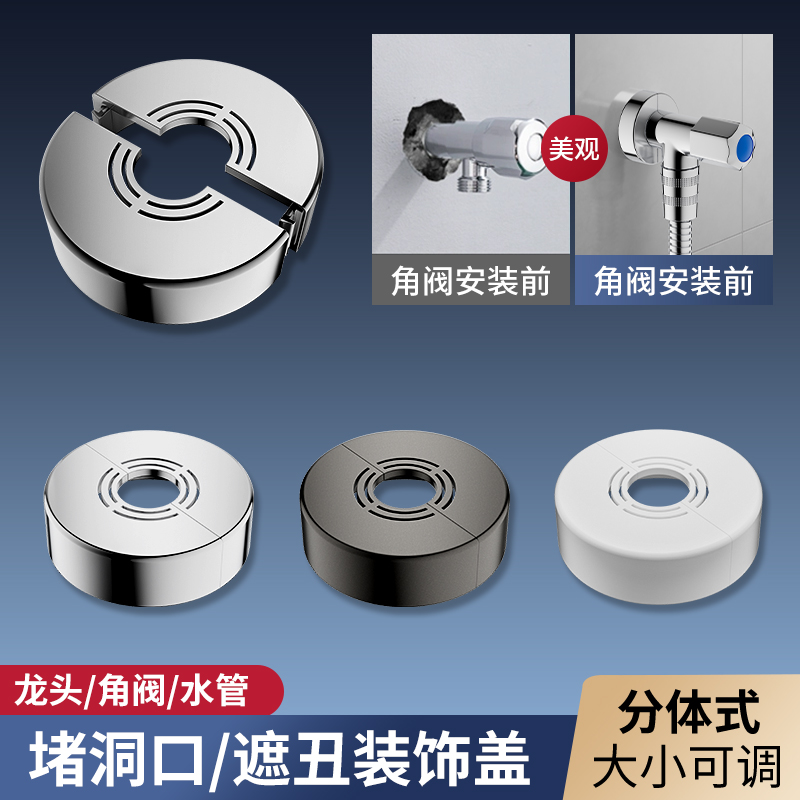 美观

角阀安装前

角阀安装前

龙头/角阀/水管

堵洞口/遮丑装饰盖

分体式
大小可调