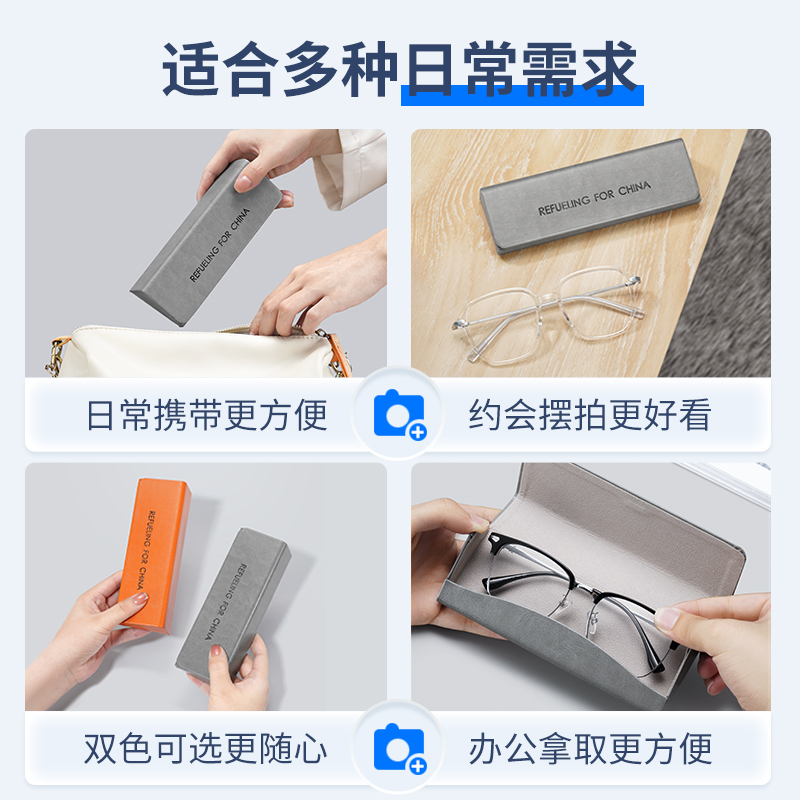 适合多种日常需求

REFUELING FOR CHINA

REFUELING FOR CHINA

日常携带更方便

约会摆拍更好看

REFUELING FOR CHINA

REFUELING FOR CHINA

双色可选更随心

办公拿取更方便