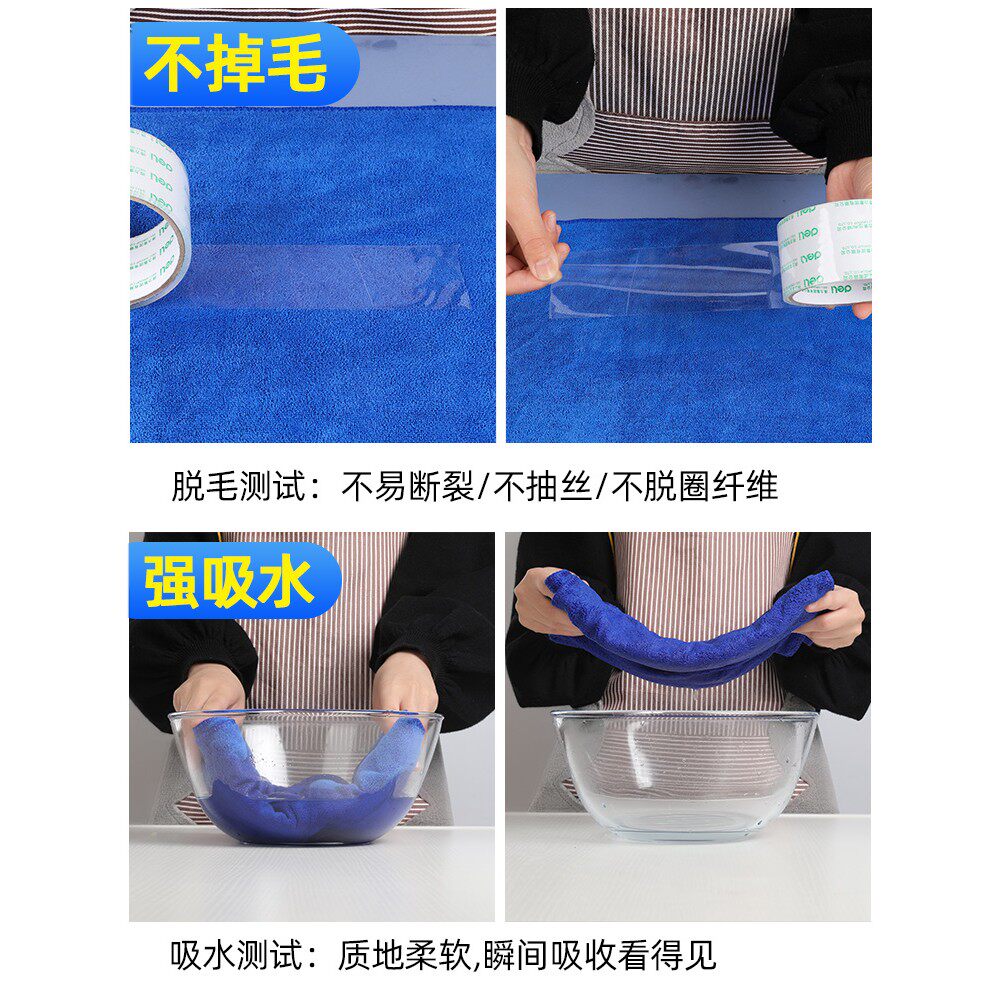 不掉毛

deli

deli

脱毛测试：不易断裂/不抽丝/不脱圈纤维

强吸水

吸水测试：质地柔软,瞬间吸收看得见