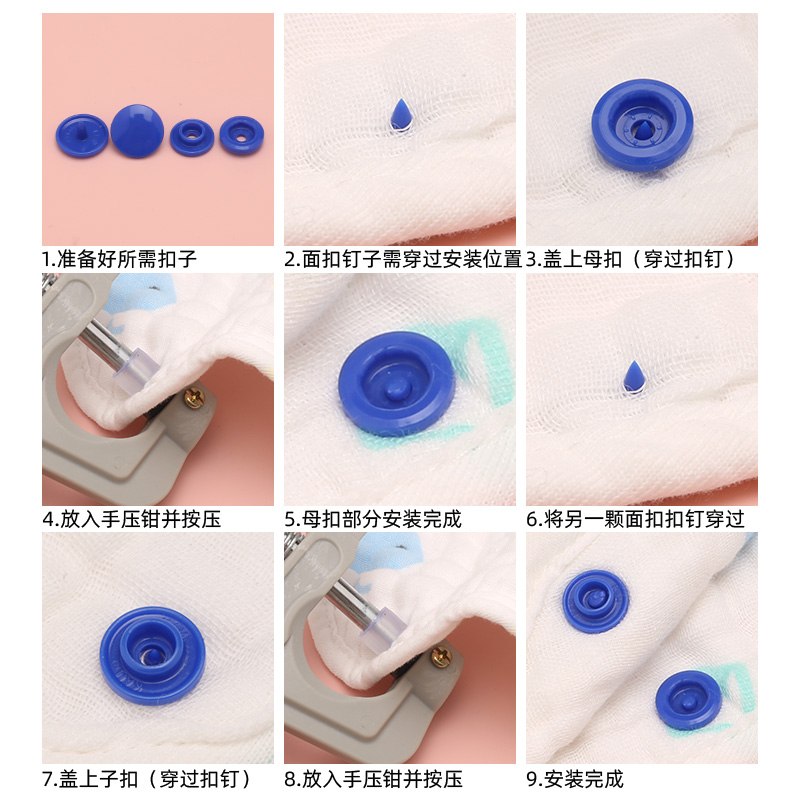 1.准备好所需扣子

2.面扣钉子需穿过安装位置

3.盖上母扣（穿过扣钉）

4.放入手压钳并按压

5.母扣部分安装完成

6.将另一颗面扣扣钉穿过

7.盖上子扣（穿过扣钉）

8.放入手压钳并按压

9.安装完成