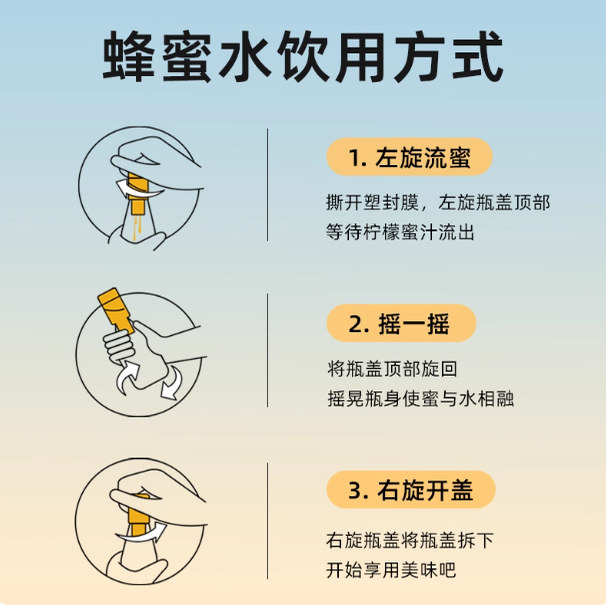 蜂蜜水饮用方式

1. 左旋流蜜

撕开塑封膜，左旋瓶盖顶部
等待柠檬蜜汁流出

2. 摇一摇

将瓶盖顶部旋回
摇晃瓶身使蜜与水相融

3. 右旋开盖

右旋瓶盖将瓶盖拆下
开始享用美味吧