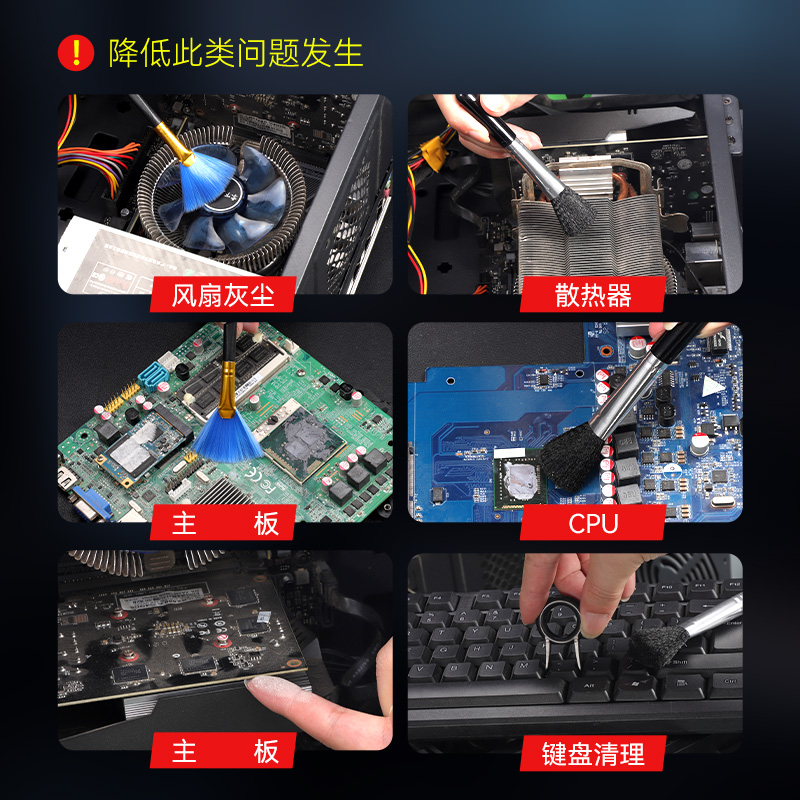 ! 降低此类问题发生

风扇灰尘

散热器

主 板

CPU

主 板

键盘清理