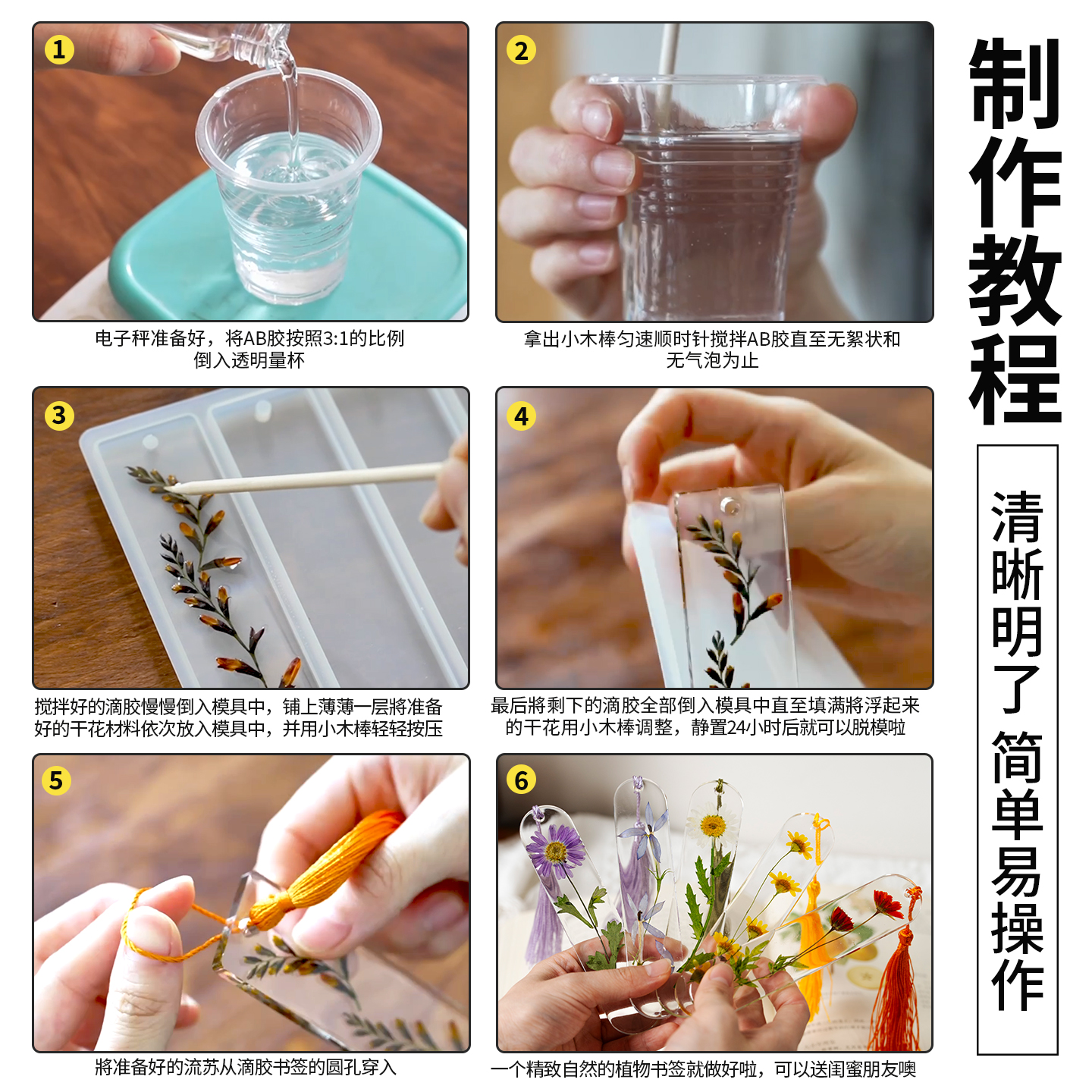 1
电子秤准备好，将AB胶按照3:1的比例倒入透明量杯

2
拿出小木棒匀速顺时针搅拌AB胶直至无絮状和无气泡为止

3
搅拌好的滴胶慢慢倒入模具中，铺上薄薄一层將准备好的干花材料依次放入模具中，并用小木棒轻轻按压

4
最后將剩下的滴胶全部倒入模具中直至填满將浮起来的干花用小木棒调整，静置24小时后就可以脱模啦

5
將准备好的流苏从滴胶书签的圆孔穿入

6
一个精致自然的植物书签就做好啦，可以送闺蜜朋友噢

制作教程

清晰明了 简单易操作