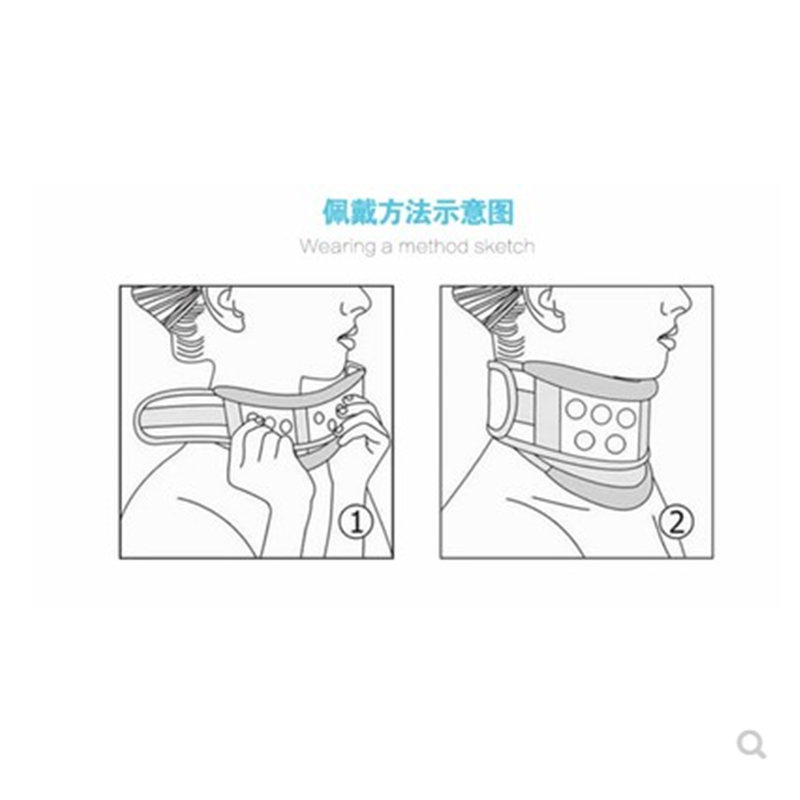 佩戴方法示意图
Wearing a method sketch

①

②