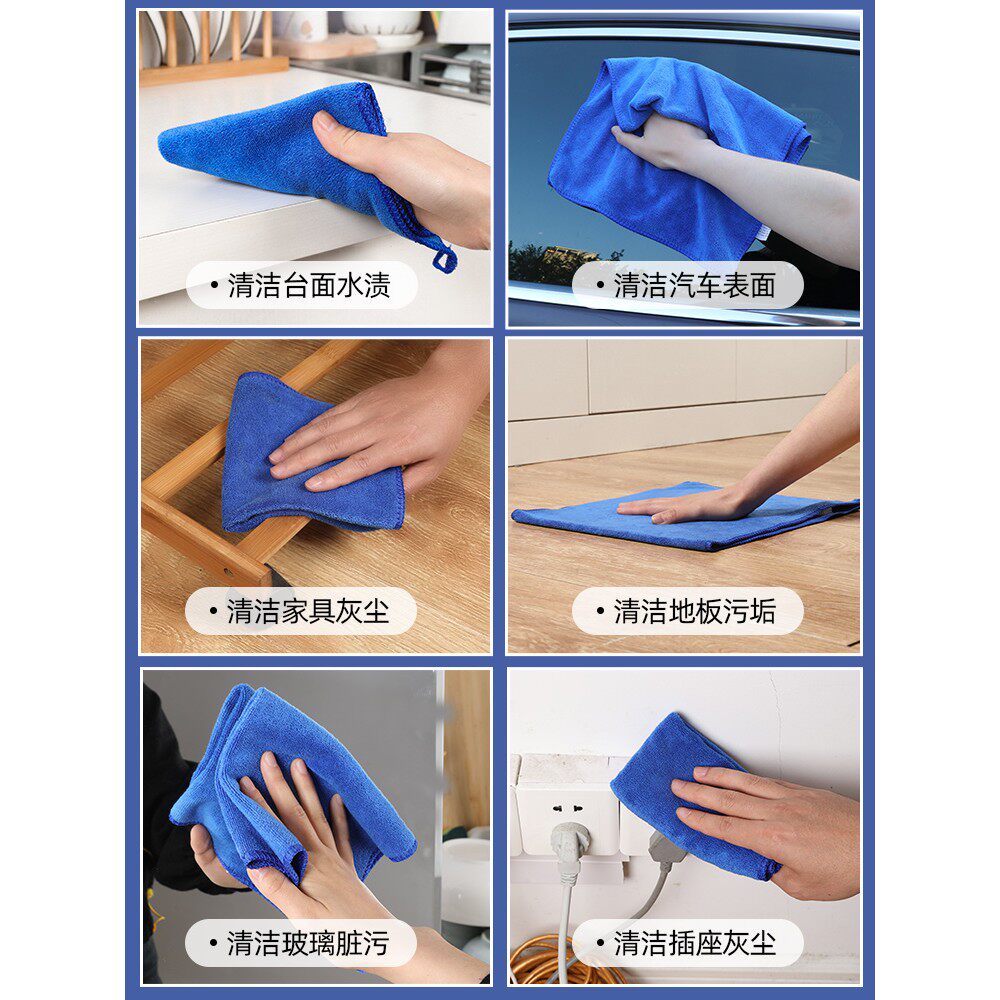 • 清洁台面水渍

• 清洁汽车表面

• 清洁家具灰尘

• 清洁地板污垢

• 清洁玻璃脏污

• 清洁插座灰尘