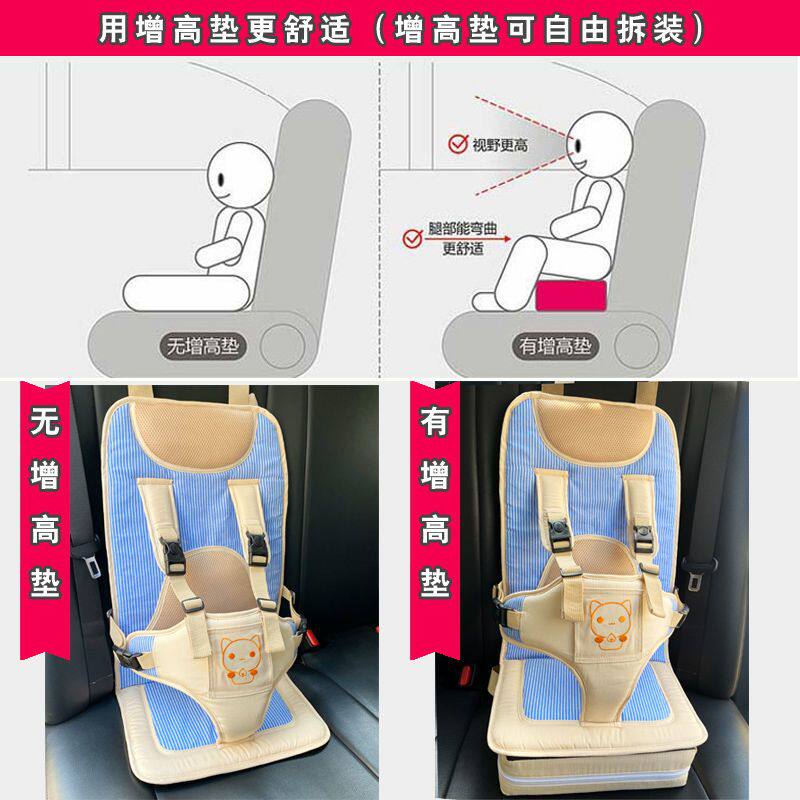 用增高垫更舒适（增高垫可自由拆装）

无增高垫

视野更高

腿部能弯曲更舒适

有增高垫

无增高垫

有增高垫