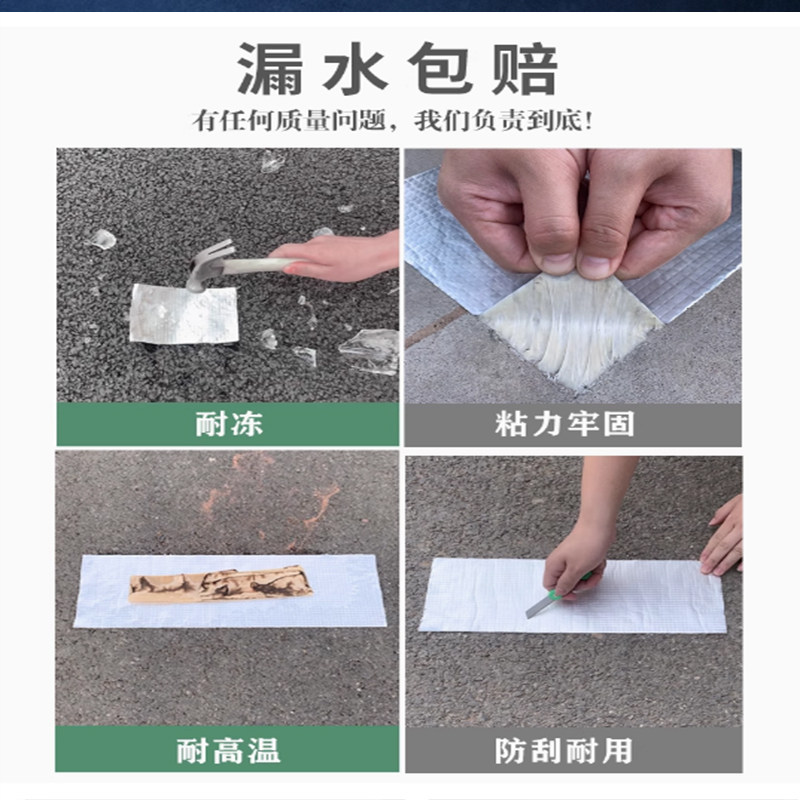 漏水包赔

有任何质量问题，我们负责到底!

耐冻

粘力牢固

耐高温

防刮耐用