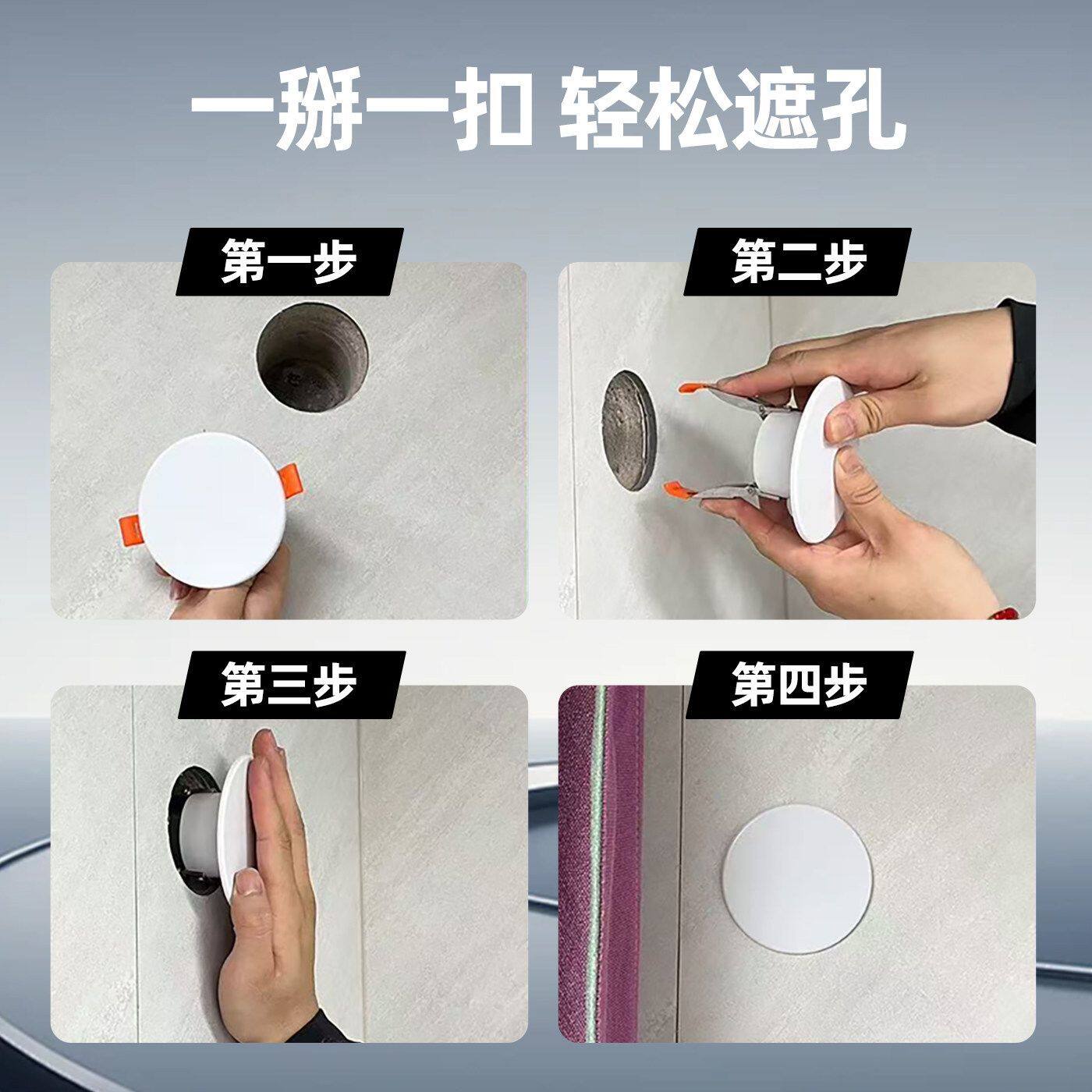 一掰一扣 轻松遮孔

第一步

第二步

第三步

第四步