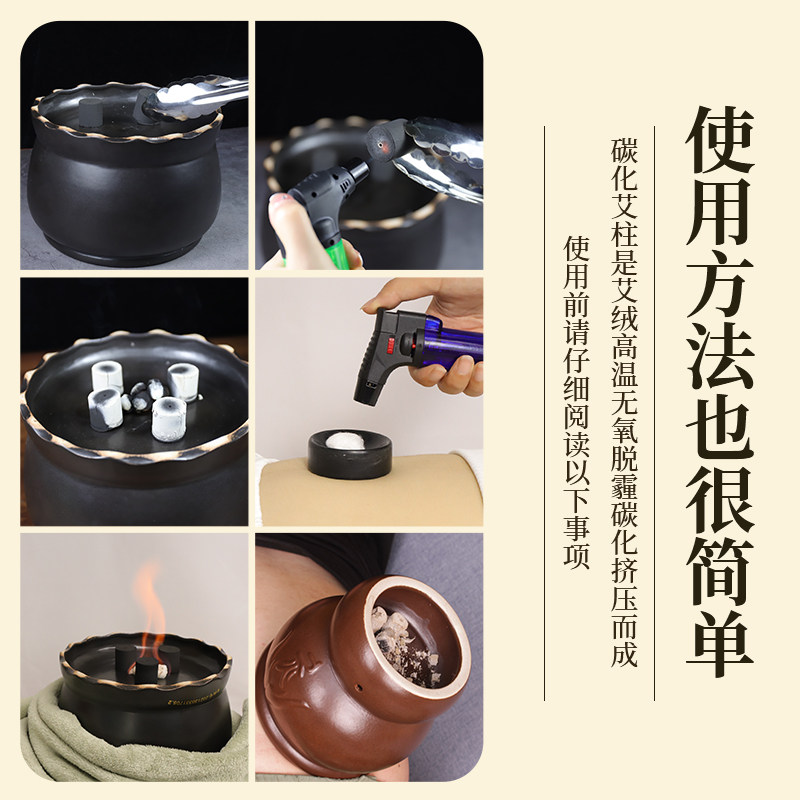 使用方法也很简单

碳化艾柱是艾绒高温无氧脱霾碳化挤压而成

使用前请仔细阅读以下事项